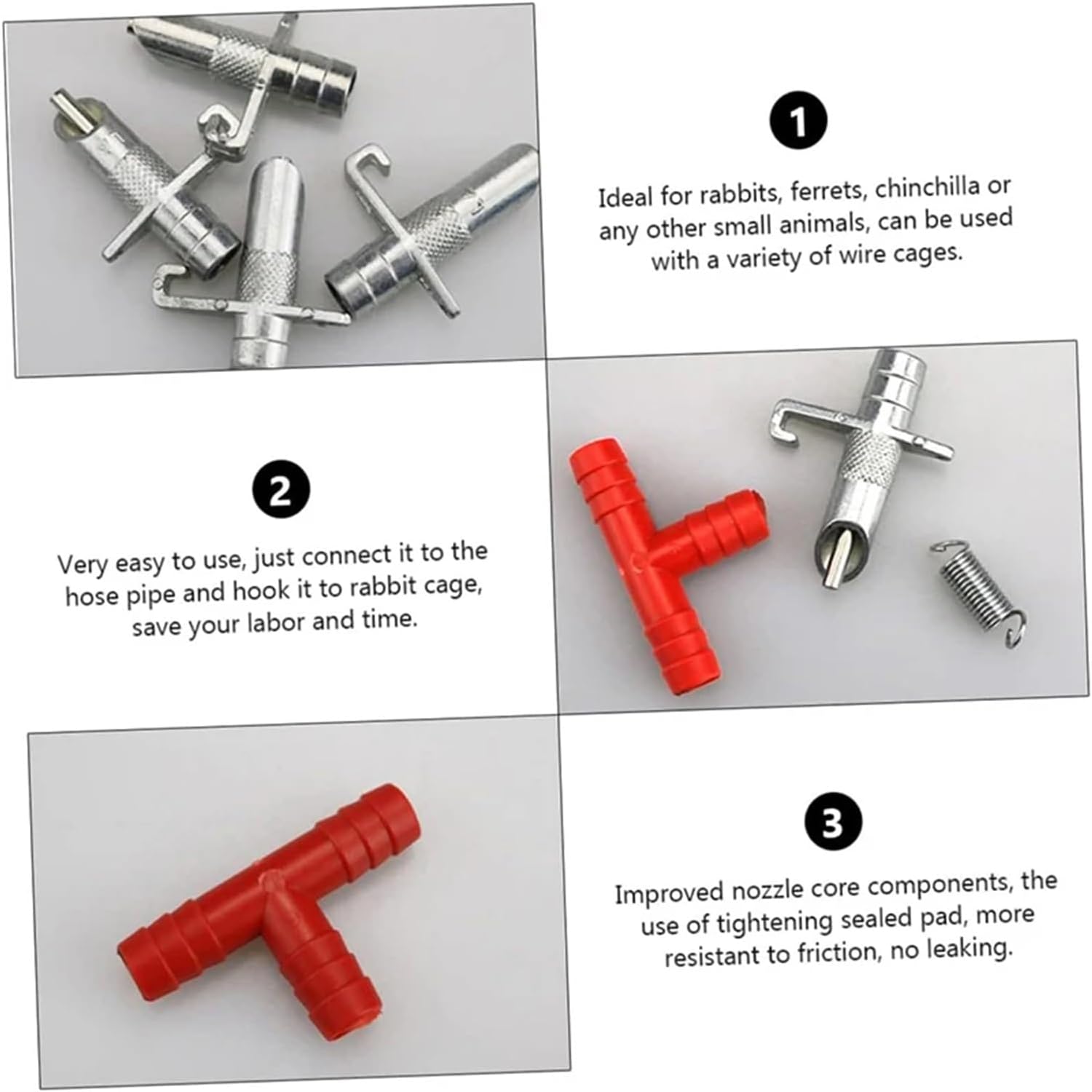 1

Ideal for rabbits, ferrets, chinchilla or any other small animals, can be used with a variety of wire cages.

2

Very easy to use, just connect it to the hose pipe and hook it to rabbit cage, save your labor and time.

3

Improved nozzle core components, the use of tightening sealed pad, more resistant to friction, no leaking.