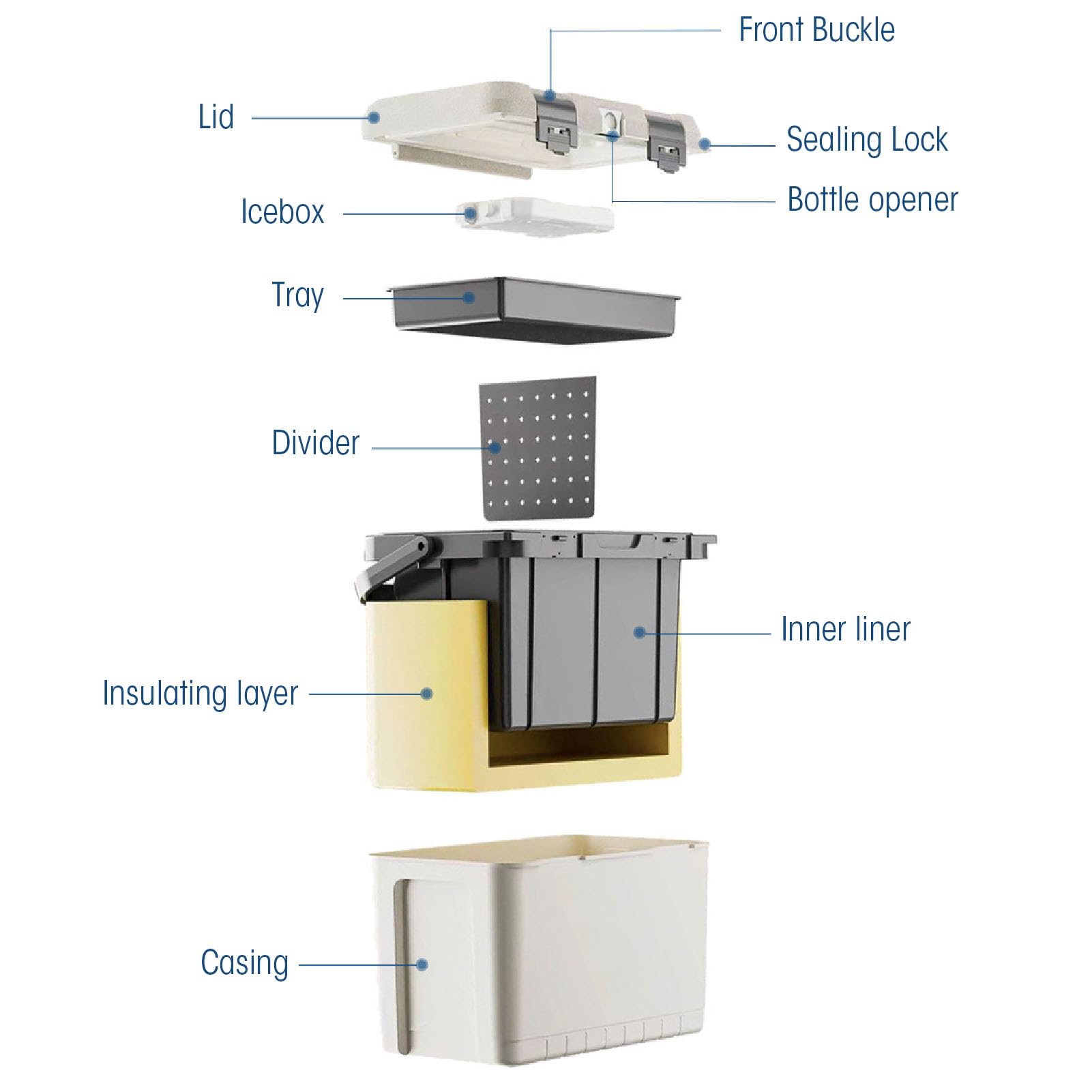 Front Buckle
Lid
Sealing Lock
Bottle opener
Icebox
Tray
Divider
Inner liner
Insulating layer
Casing