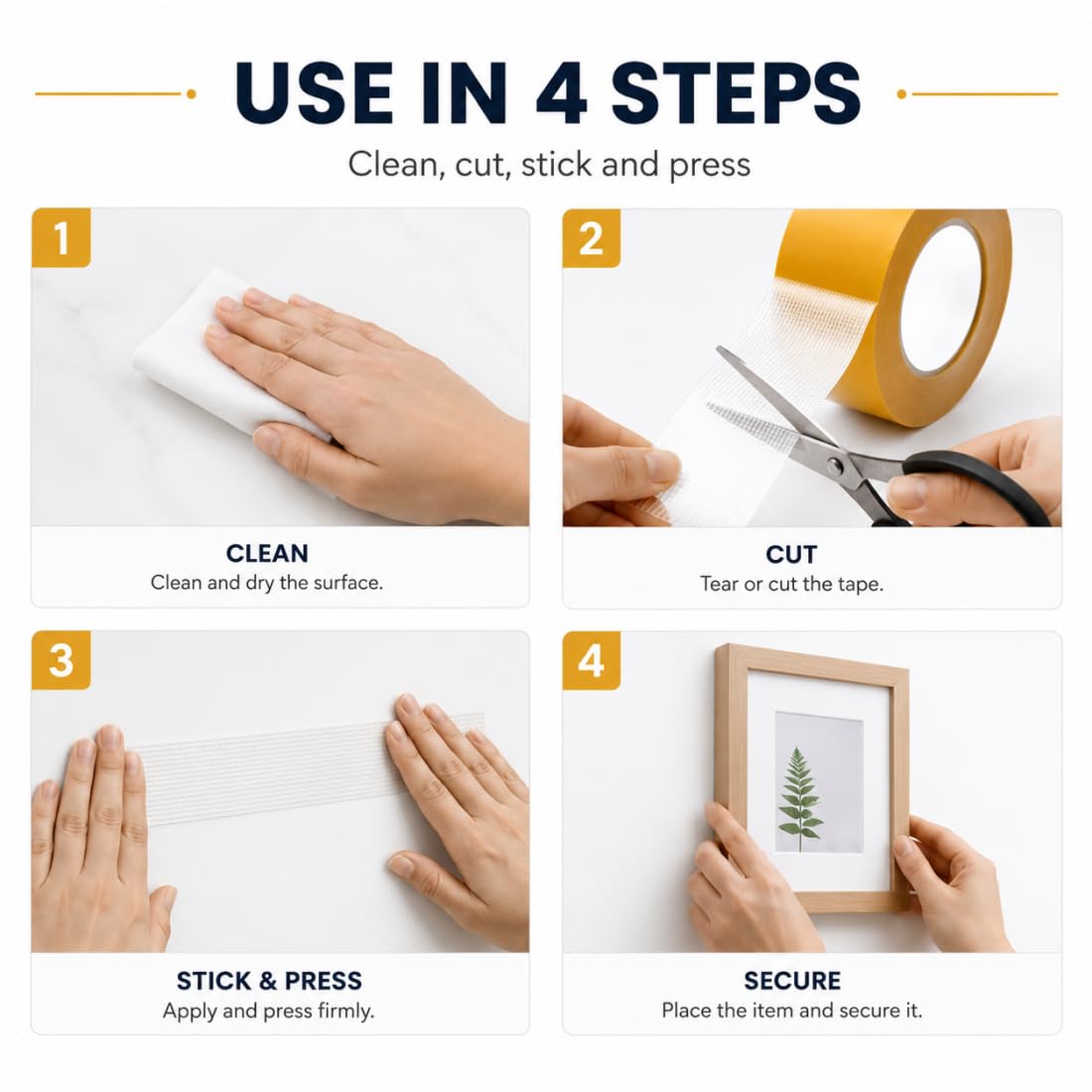 USE IN 4 STEPS

Clean, cut, stick and press

1

CLEAN
Clean and dry the surface.

2

CUT
Tear or cut the tape.

3

STICK & PRESS
Apply and press firmly.

4

SECURE
Place the item and secure it.