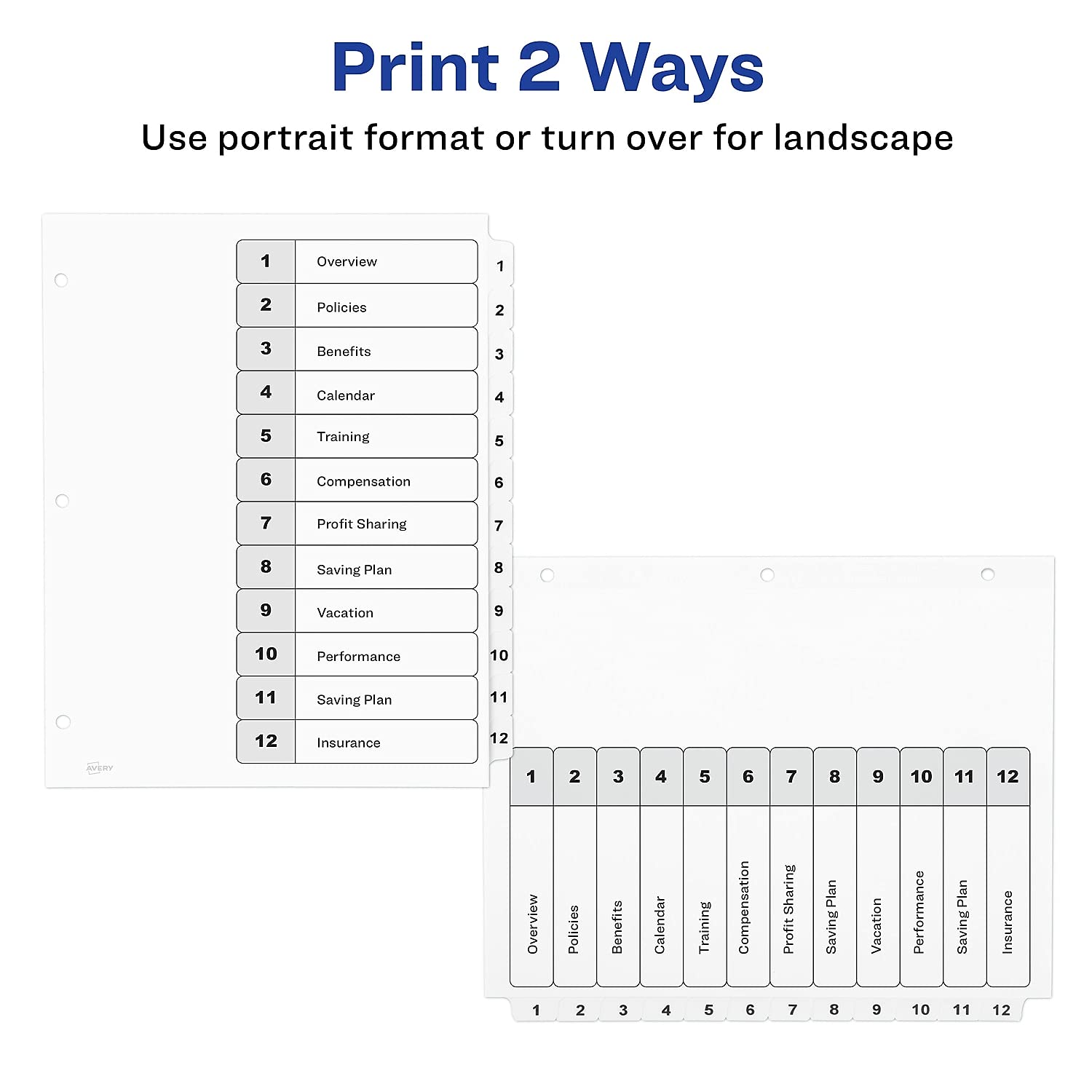 Print 2 Ways

Use portrait format or turn over for landscape

| 1 | Overview |
|---|---|
| 2 | Policies |
| 3 | Benefits |
| 4 | Calendar |
| 5 | Training |
| 6 | Compensation |
| 7 | Profit Sharing |
| 8 | Saving Plan |
| 9 | Vacation |
| 10 | Performance |
| 11 | Saving Plan |
| 12 | Insurance |

1 2 3 4 5 6 7 8 9 10 11 12

AVERY

| 1 | 2 | 3 | 4 | 5 | 6 | 7 | 8 | 9 | 10 | 11 | 12 |
|---|---|---|---|---|---|---|---|---|---|---|---|
| Overview | Policies | Benefits | Calendar | Training | Compensation | Profit Sharing | Saving Plan | Vacation | Performance | Saving Plan | Insurance |

1 2 3 4 5 6 7 8 9 10 11 12