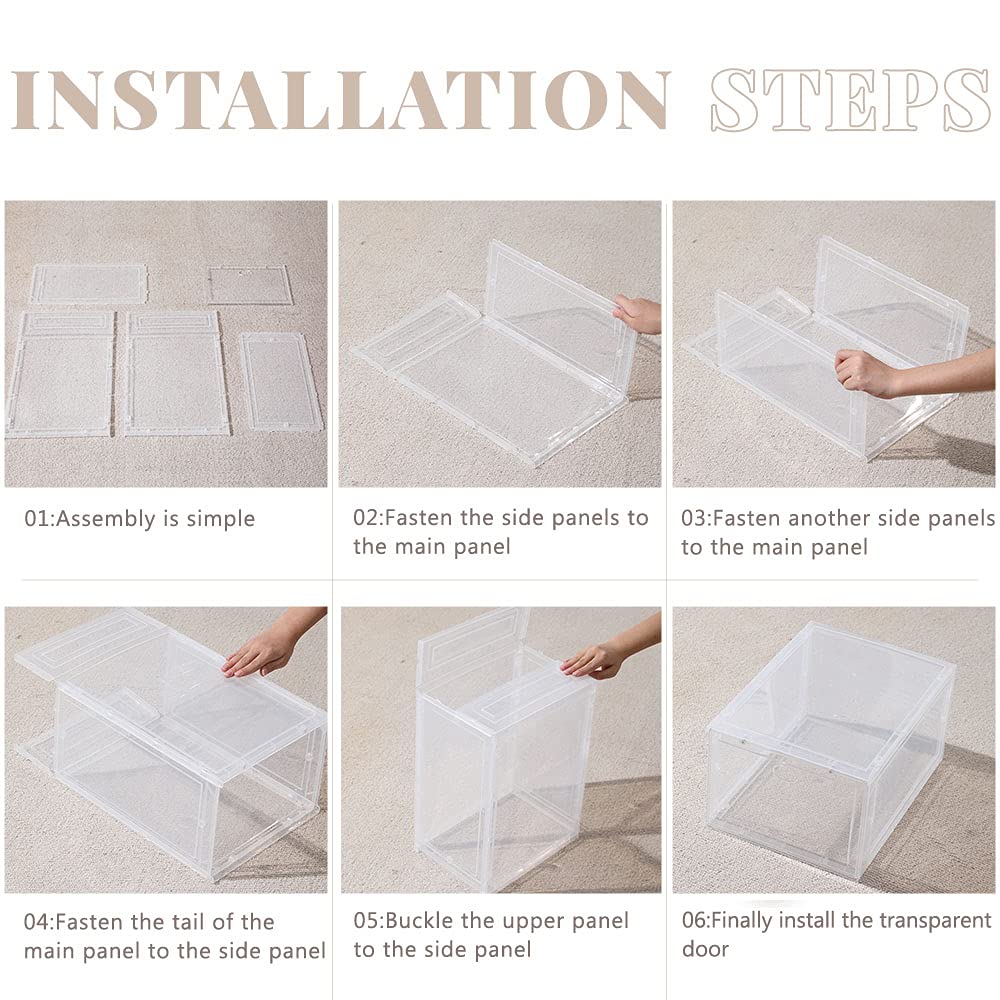 INSTALLATION STEPS

01:Assembly is simple

02:Fasten the side panels to the main panel

03:Fasten another side panels to the main panel

04:Fasten the tail of the main panel to the side panel

05:Buckle the upper panel to the side panel

06:Finally install the transparent door