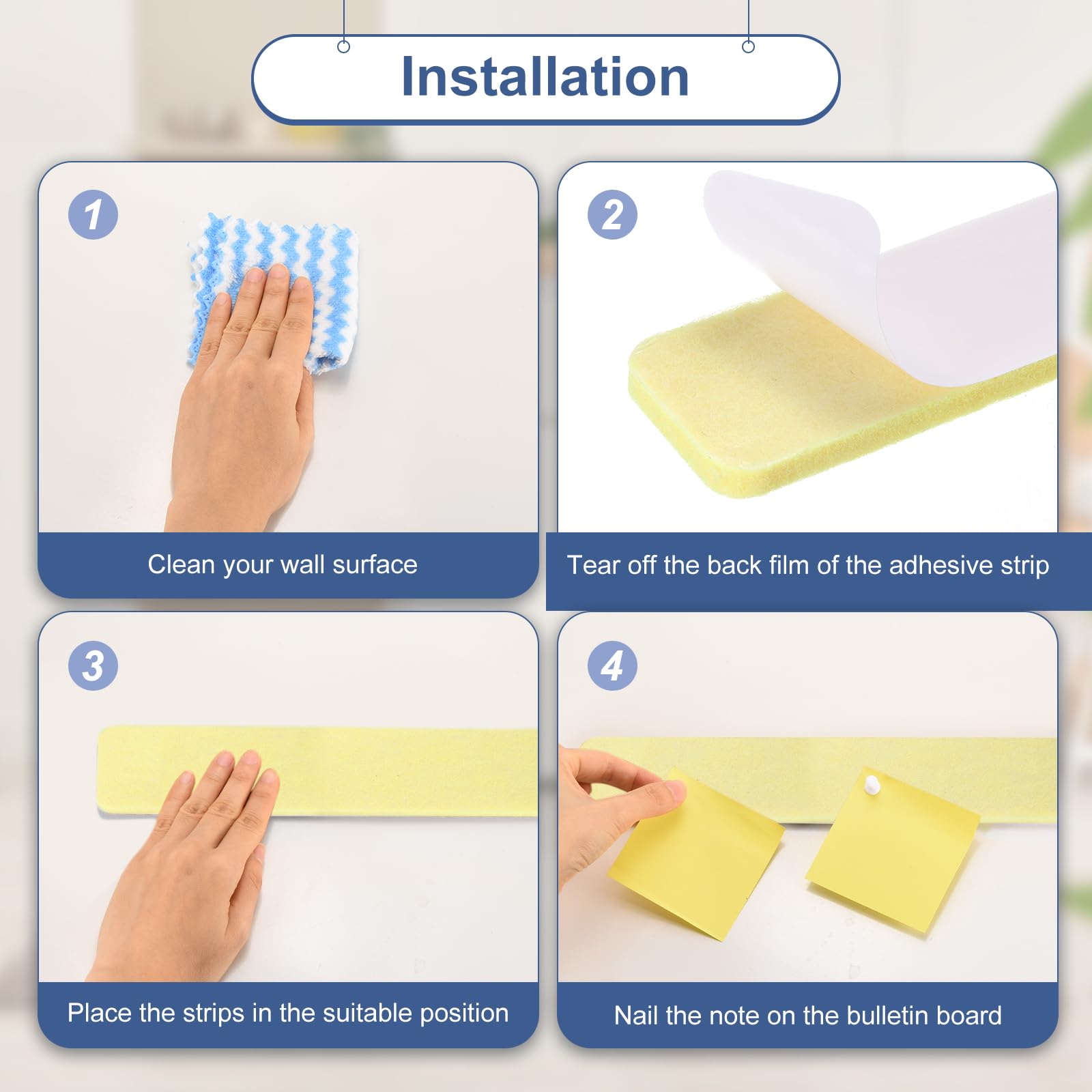 Installation

1

Clean your wall surface

2

Tear off the back film of the adhesive strip

3

Place the strips in the suitable position

4

Nail the note on the bulletin board