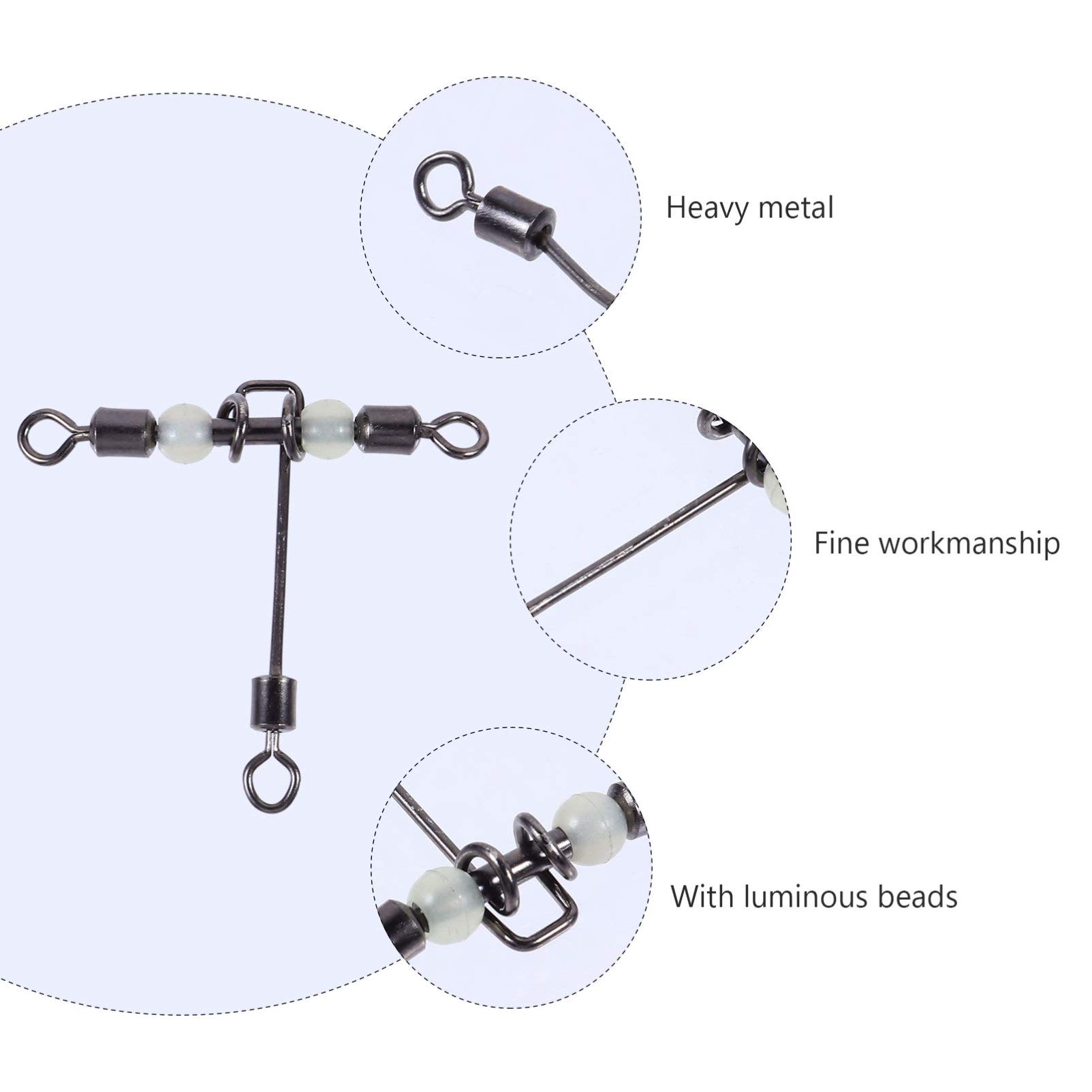 Heavy metal

Fine workmanship

With luminous beads