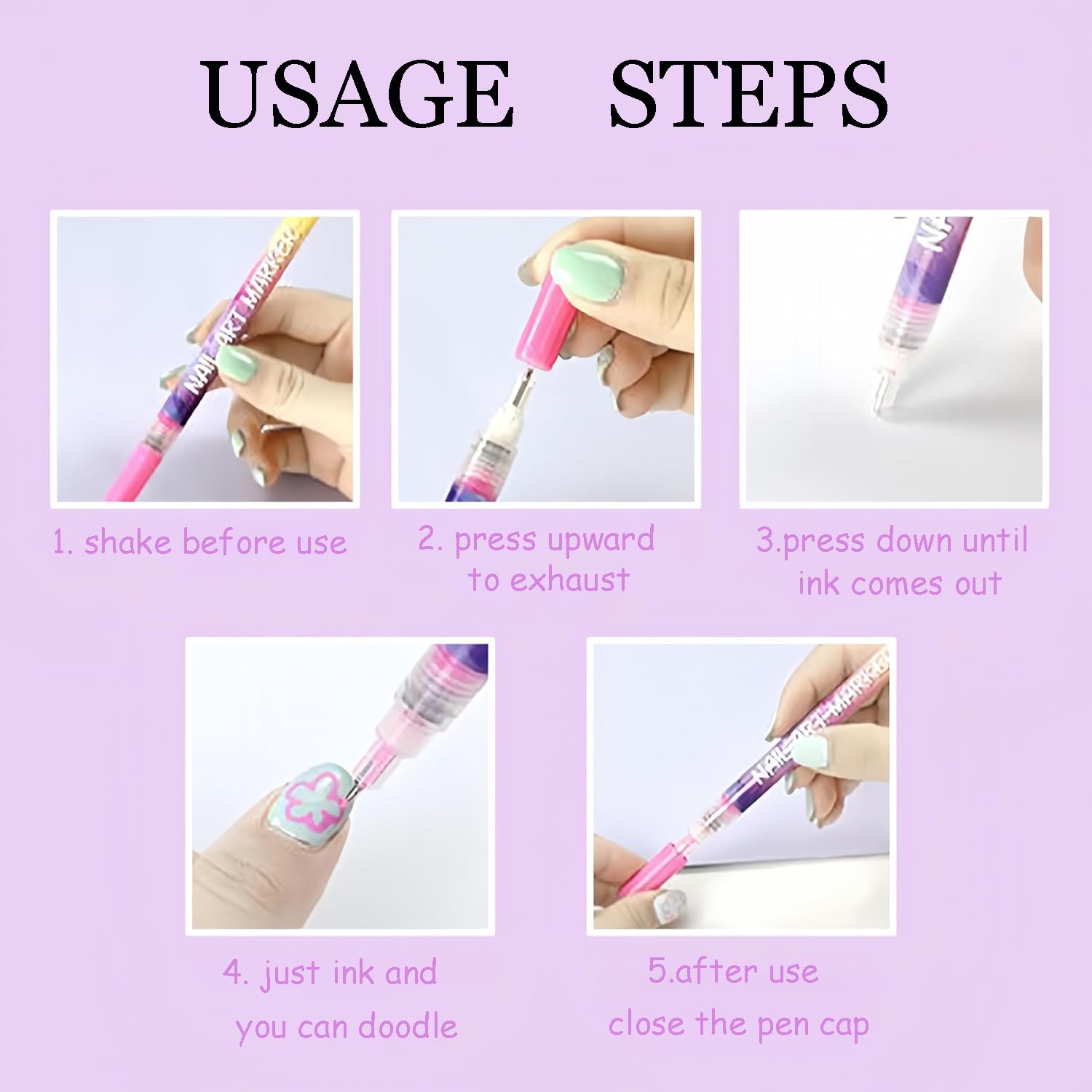 USAGE STEPS

NAIL ART MARKER

1. shake before use

2. press upward to exhaust

NA

3.press down until ink comes out

4. just ink and you can doodle

NAIL ART MARKER

5.after use close the pen cap