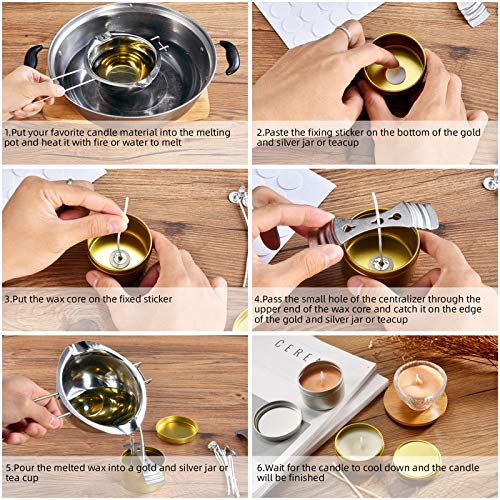 1.Put your favorite candle material into the melting pot and heat it with fire or water to melt

2.Paste the fixing sticker on the bottom of the gold and silver jar or teacup

3.Put the wax core on the fixed sticker

4.Pass the small hole of the centralizer through the upper end of the wax core and catch it on the edge of the gold and silver jar or teacup

5.Pour the melted wax into a gold and silver jar or tea cup

CERE

6.Wait for the candle to cool down and the candle will be finished