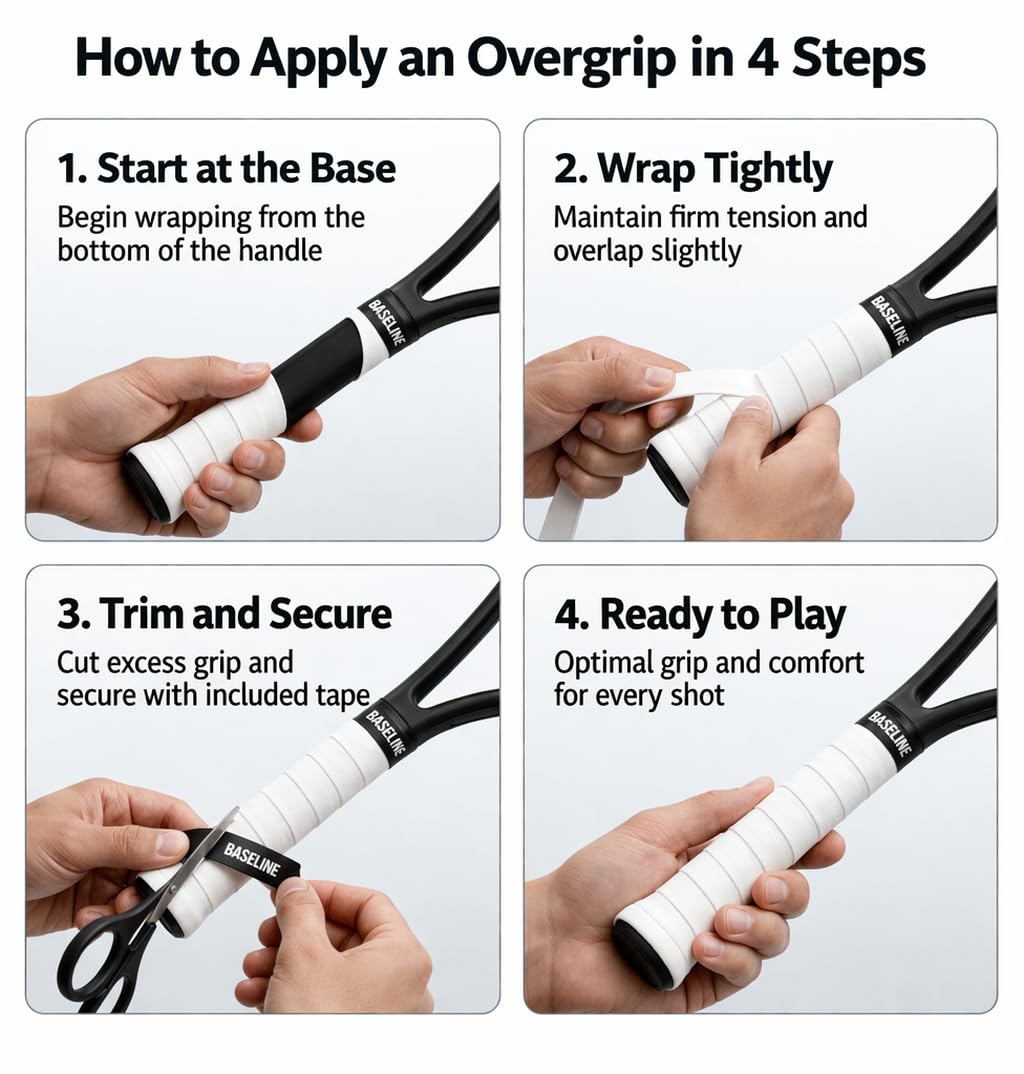 How to Apply an Overgrip in 4 Steps

1. Start at the Base

Begin wrapping from the bottom of the handle

BASELINE

2. Wrap Tightly

Maintain firm tension and overlap slightly

BASELINE

3. Trim and Secure

Cut excess grip and secure with included tape

BASELINE

BASELINE

4. Ready to Play

Optimal grip and comfort for every shot

BASELINE