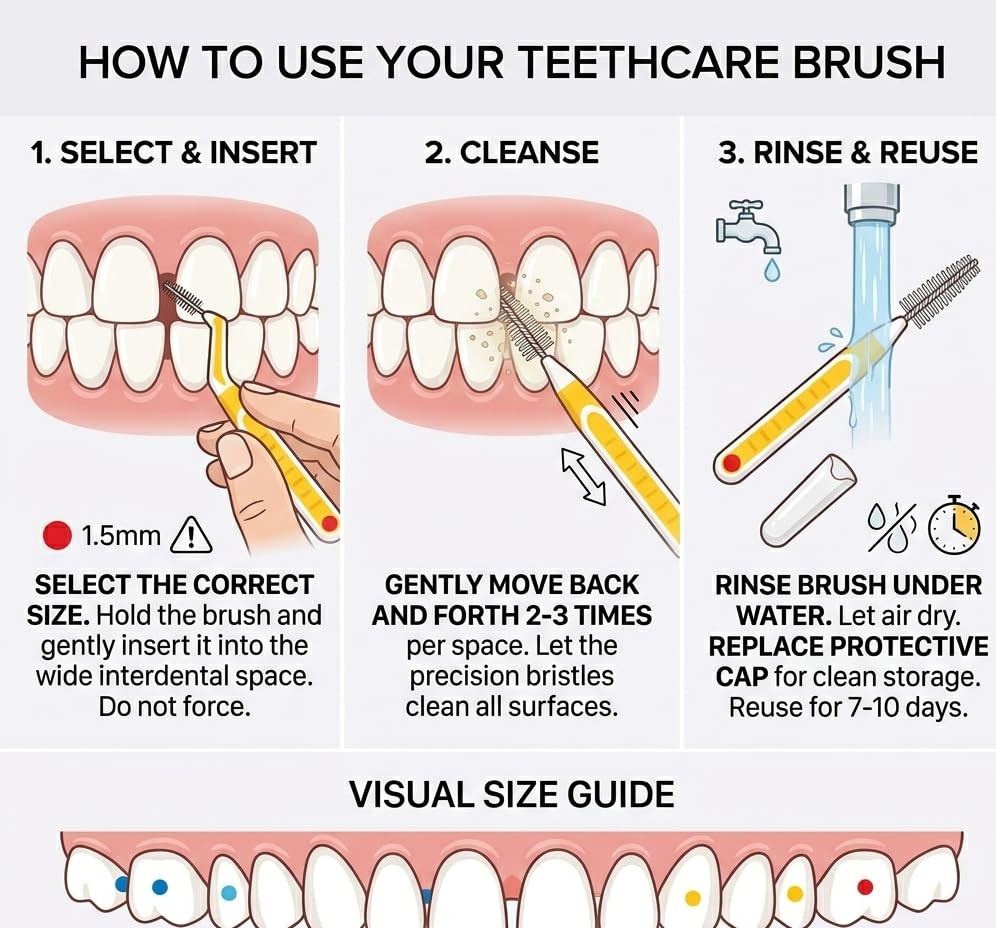 HOW TO USE YOUR TEETHCARE BRUSH

1. SELECT & INSERT

1.5mm

SELECT THE CORRECT SIZE. Hold the brush and gently insert it into the wide interdental space. Do not force.

2. CLEANSE

GENTLY MOVE BACK AND FORTH 2-3 TIMES per space. Let the precision bristles clean all surfaces.

3. RINSE & REUSE

RINSE BRUSH UNDER WATER. Let air dry. REPLACE PROTECTIVE CAP for clean storage. Reuse for 7-10 days.

VISUAL SIZE GUIDE