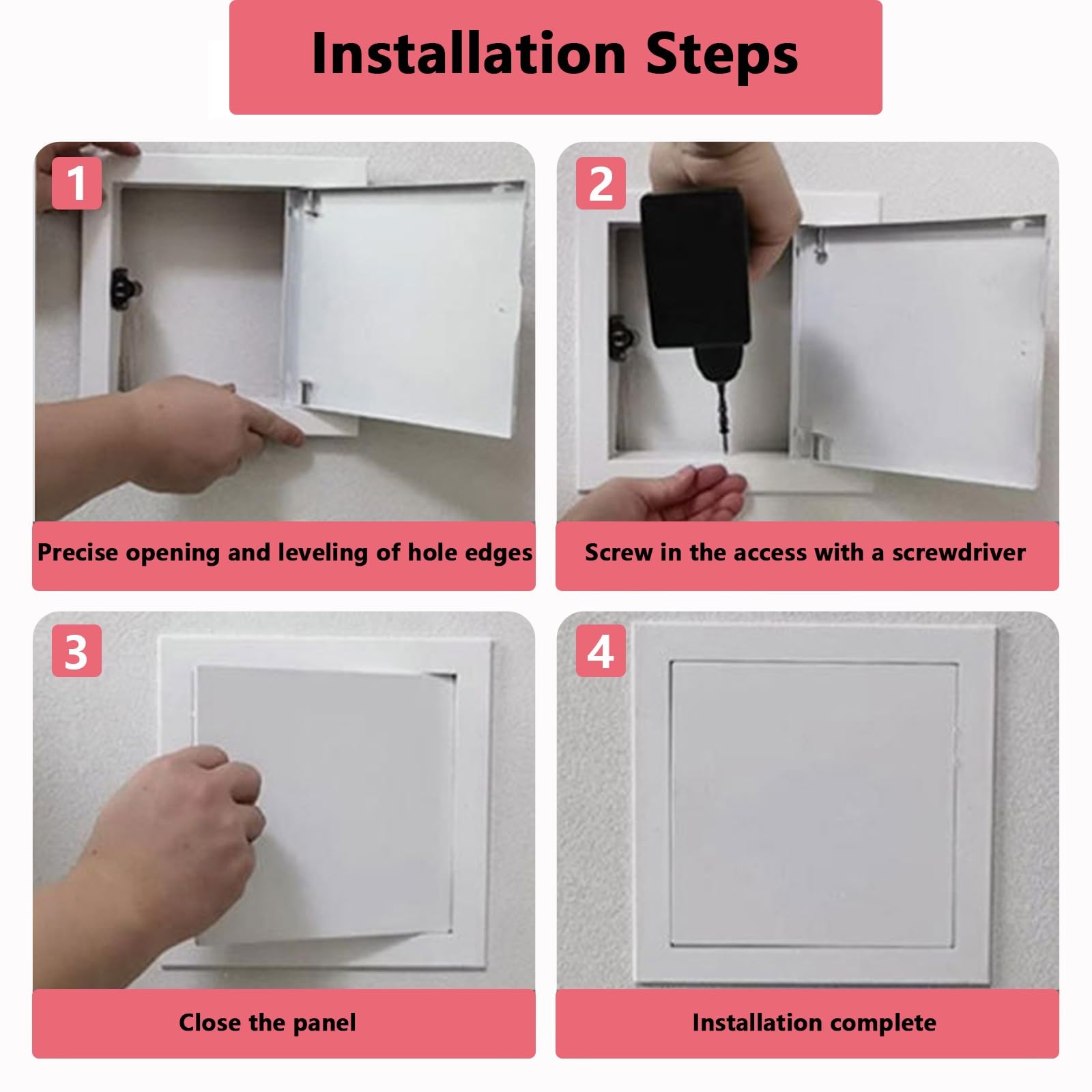 Installation Steps

1

Precise opening and leveling of hole edges

2

Screw in the access with a screwdriver

3

Close the panel

4

Installation complete