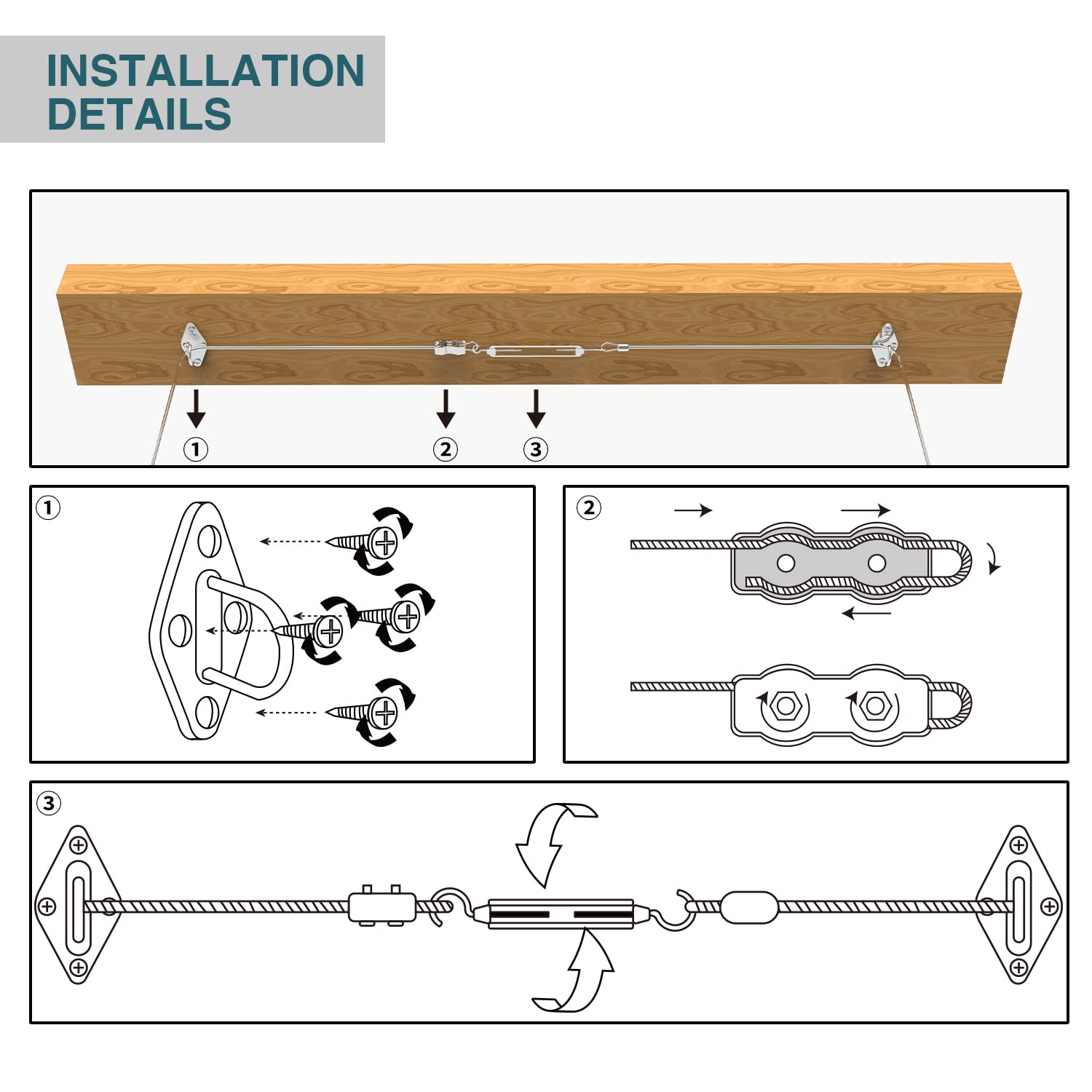 INSTALLATION DETAILS

①

②

③

①

②

③