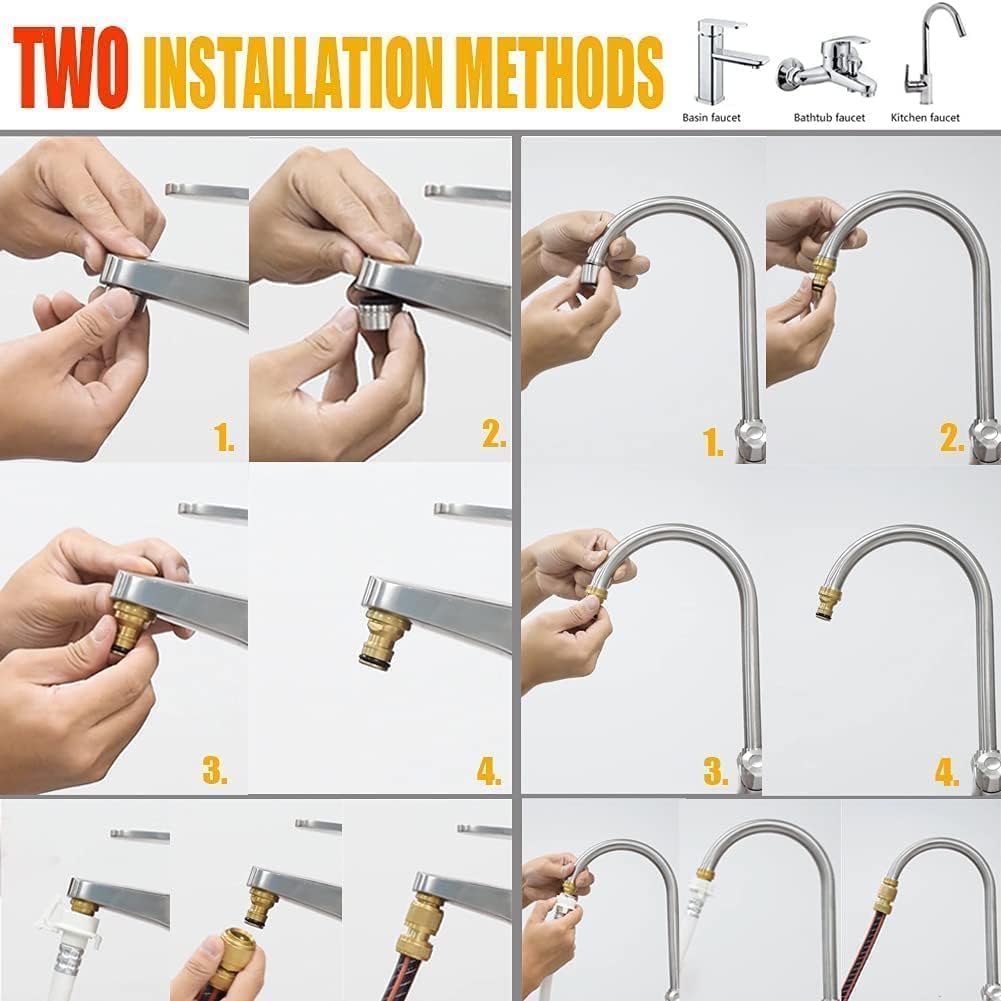 TWO INSTALLATION METHODS

Basin faucet
Bathtub faucet
Kitchen faucet

1.
2.
3.
4.

1.
2.
3.
4.