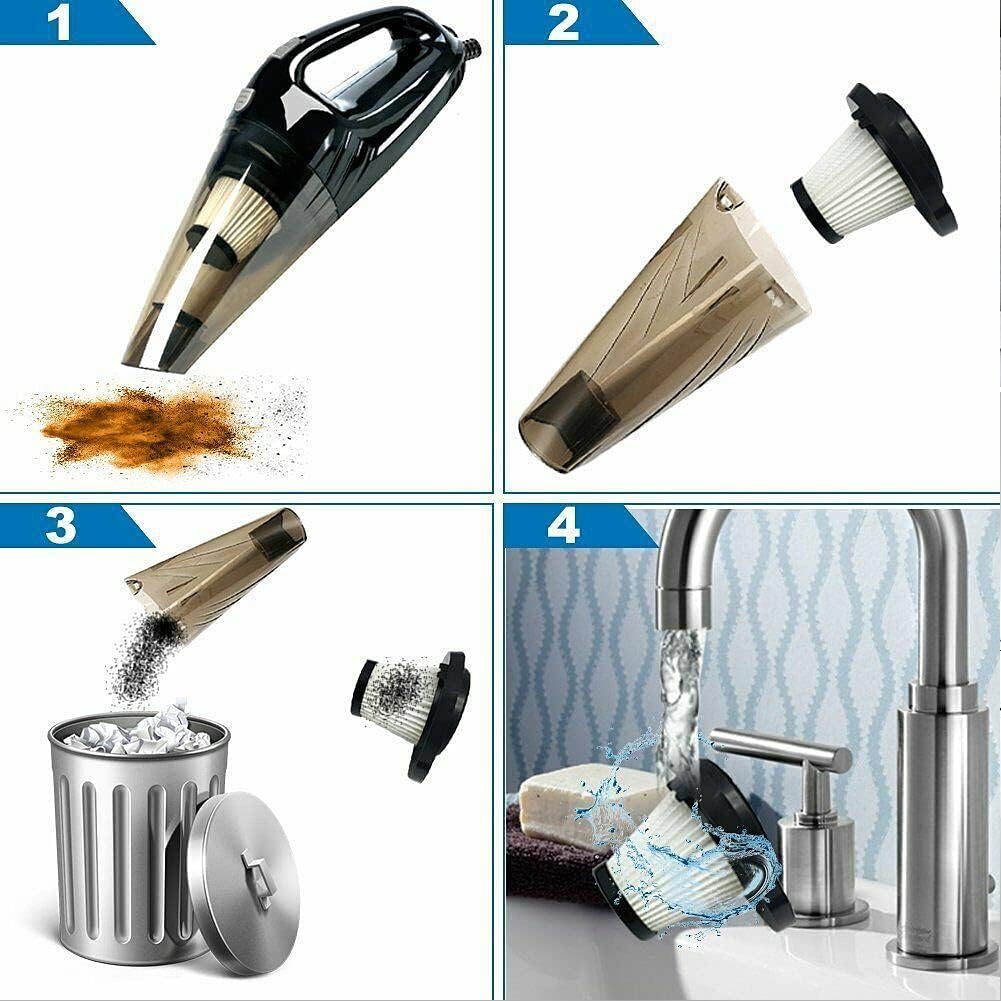 1

2

3

4