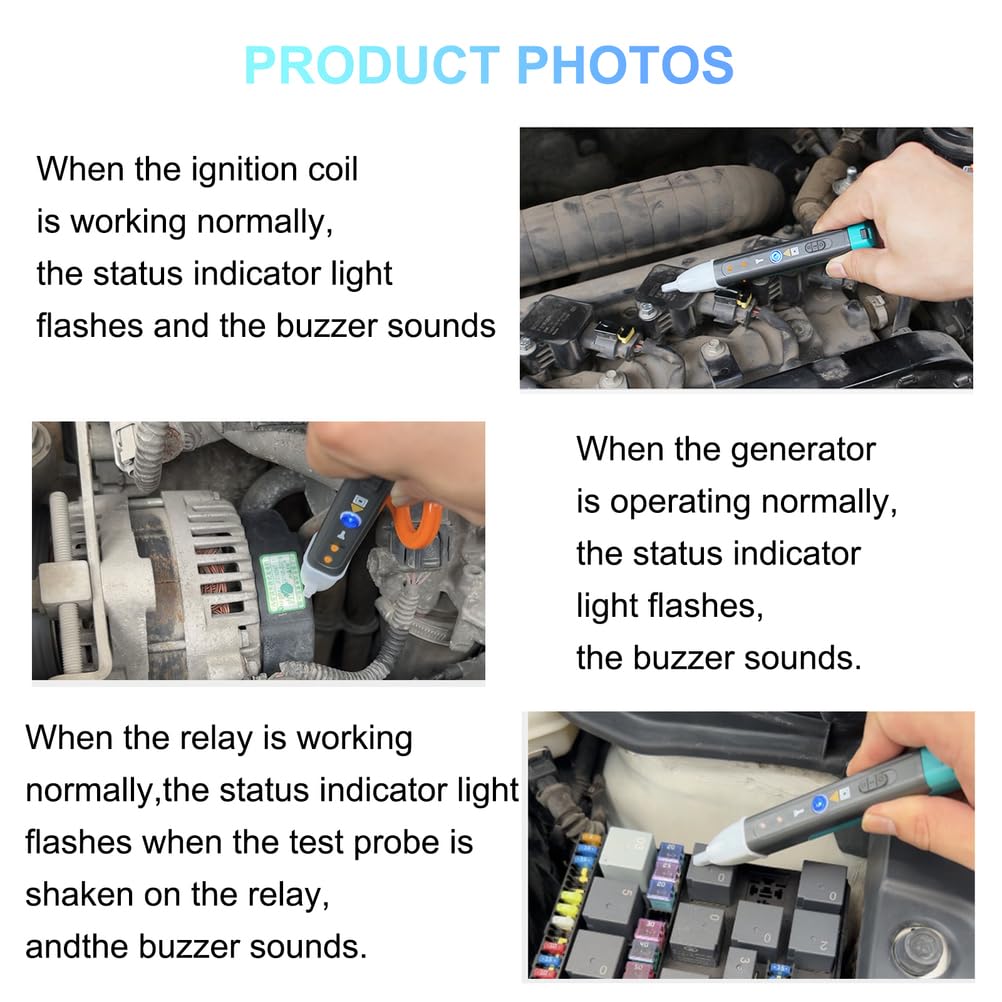 PRODUCT PHOTOS

When the ignition coil is working normally, the status indicator light flashes and the buzzer sounds

When the generator is operating normally, the status indicator light flashes, the buzzer sounds.

When the relay is working normally,the status indicator light flashes when the test probe is shaken on the relay, andthe buzzer sounds.