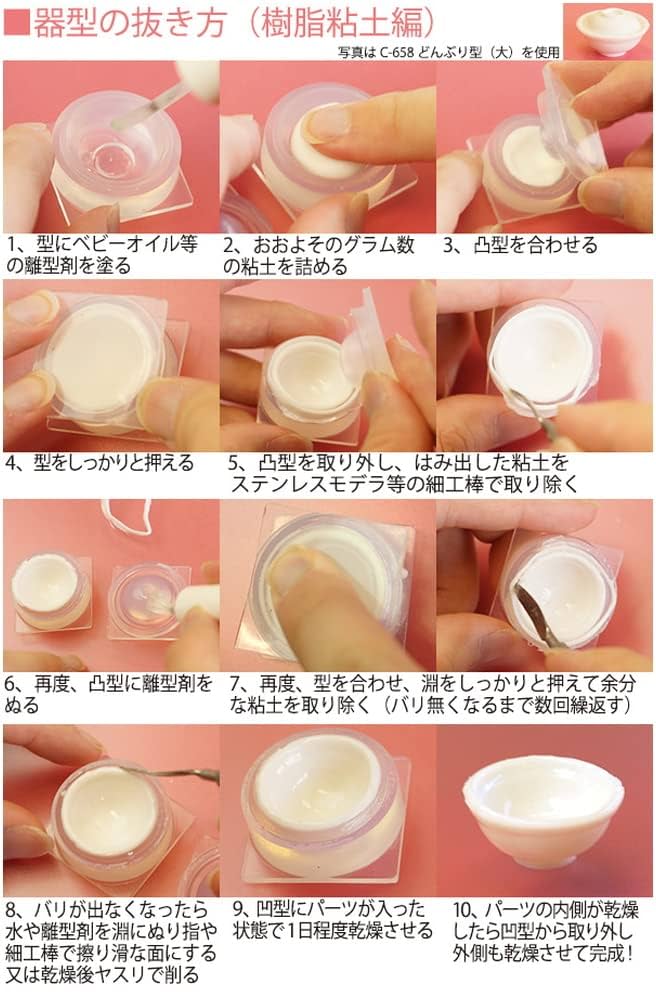 ■器型の抜き方（樹脂粘土編）

写真は C-658 どんぶり型（大）を使用

1、型にベビーオイル等の離型剤を塗る

2、おおよそのグラム数の粘土を詰める

3、凸型を合わせる

4、型をしっかりと押える

5、凸型を取り外し、はみ出した粘土をステンレスモデラ等の細工棒で取り除く

6、再度、凸型に離型剤をぬる

7、再度、型を合わせ、淵をしっかりと押えて余分な粘土を取り除く（バリ無くなるまで数回繰返す）

8、バリが出なくなったら水や離型剤を淵にぬり指や細工棒で擦り滑な面にする又は乾燥後ヤスリで削る

9、凹型にパーツが入った状態で1日程度乾燥させる

10、パーツの内側が乾燥したら凹型から取り外し外側も乾燥させて完成！