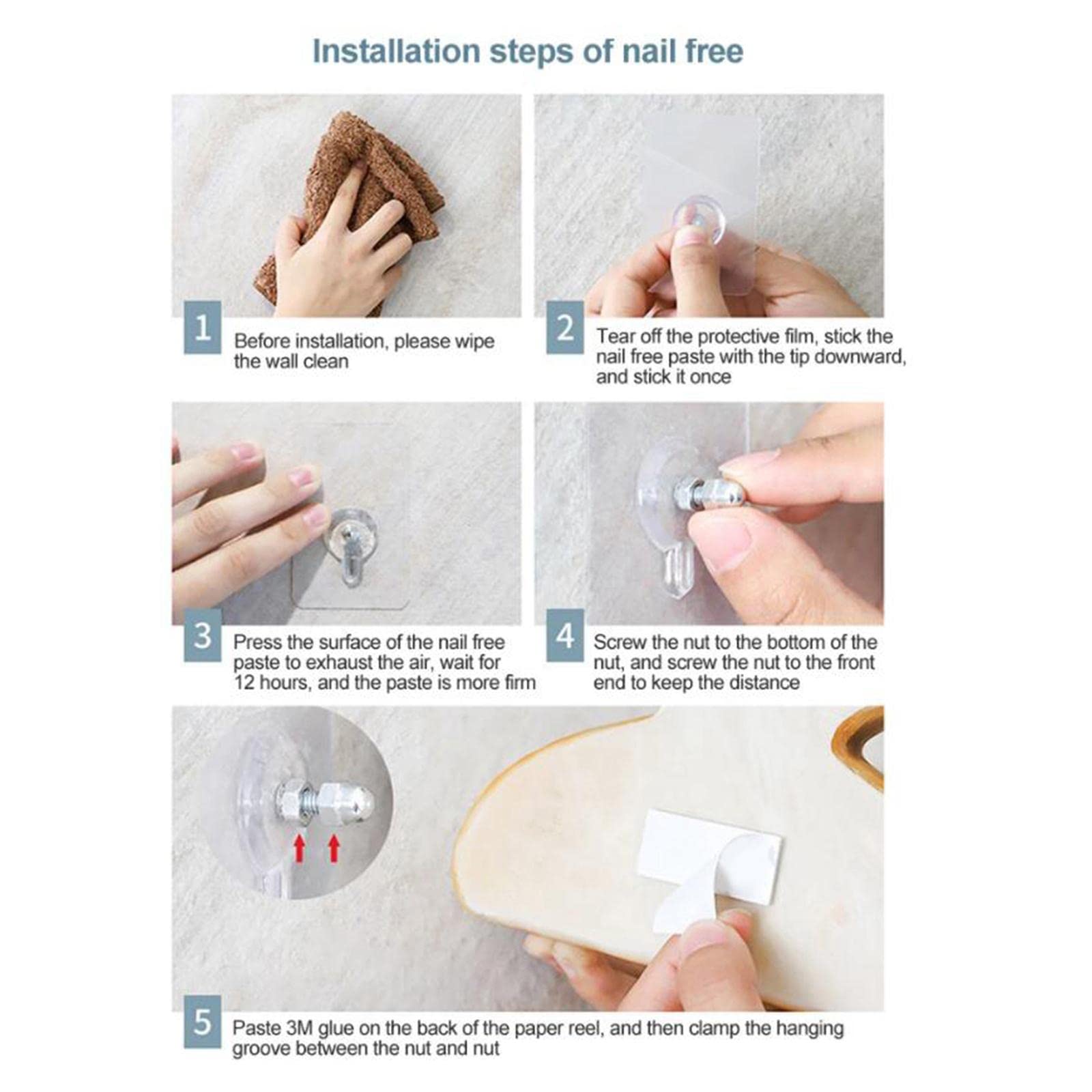 Installation steps of nail free

1
Before installation, please wipe the wall clean

2
Tear off the protective film, stick the nail free paste with the tip downward, and stick it once

3
Press the surface of the nail free paste to exhaust the air, wait for 12 hours, and the paste is more firm

4
Screw the nut to the bottom of the nut, and screw the nut to the front end to keep the distance

5
Paste 3M glue on the back of the paper reel, and then clamp the hanging groove between the nut and nut