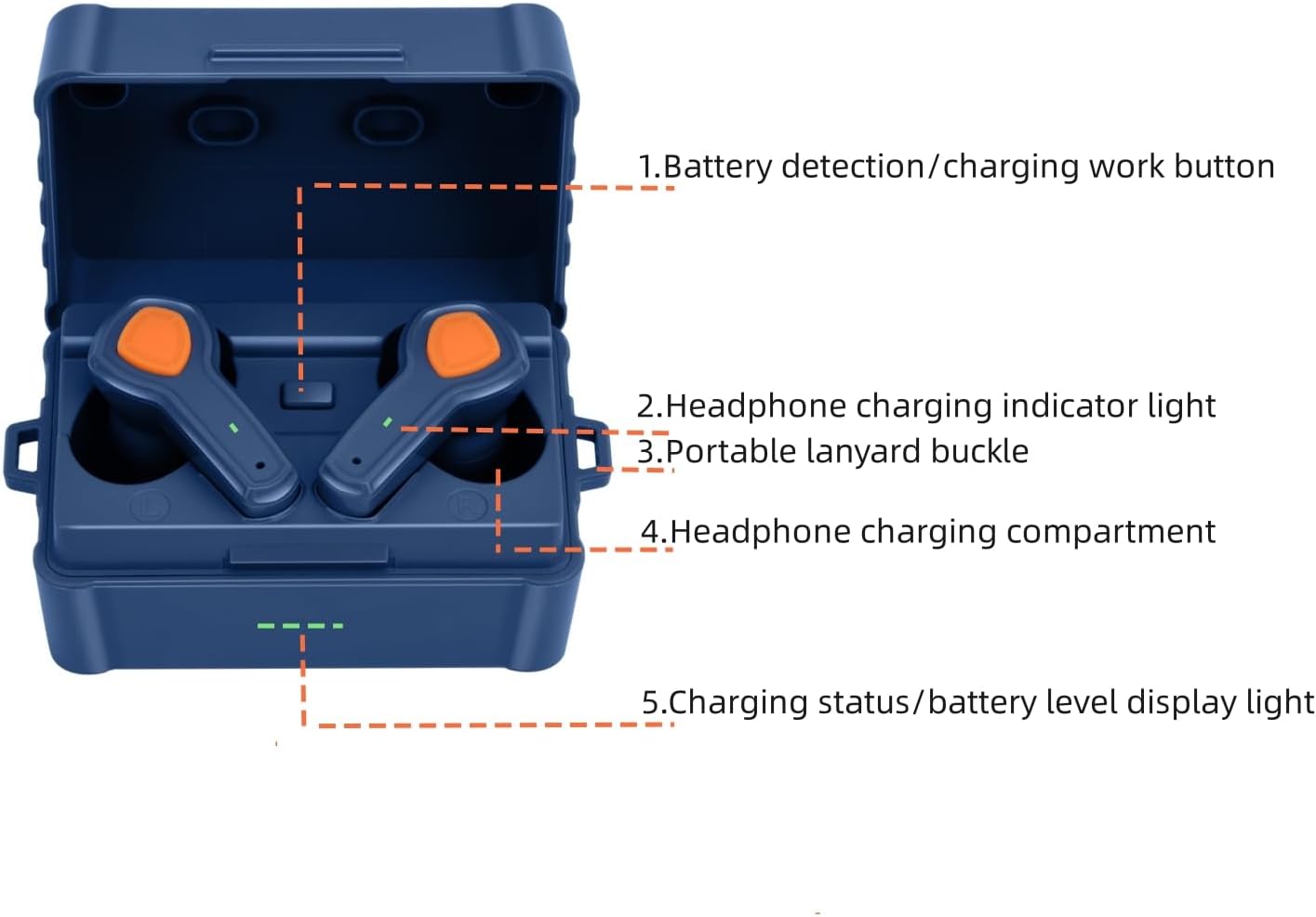 1.Battery detection/charging work button

2.Headphone charging indicator light

3.Portable lanyard buckle

4.Headphone charging compartment

5.Charging status/battery level display light

L

R