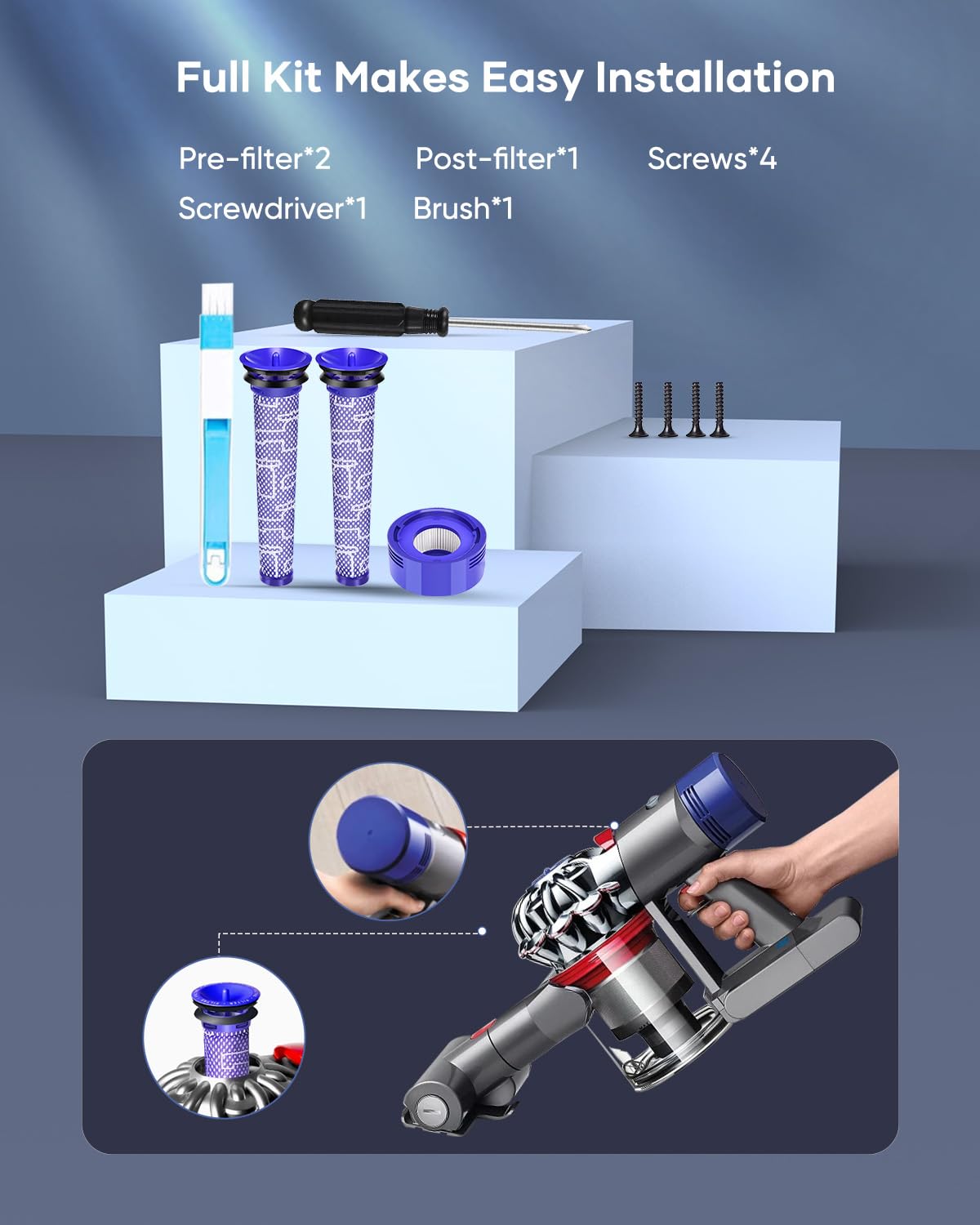 Full Kit Makes Easy Installation

Pre-filter*2
Post-filter*1
Screws*4
Screwdriver*1
Brush*1