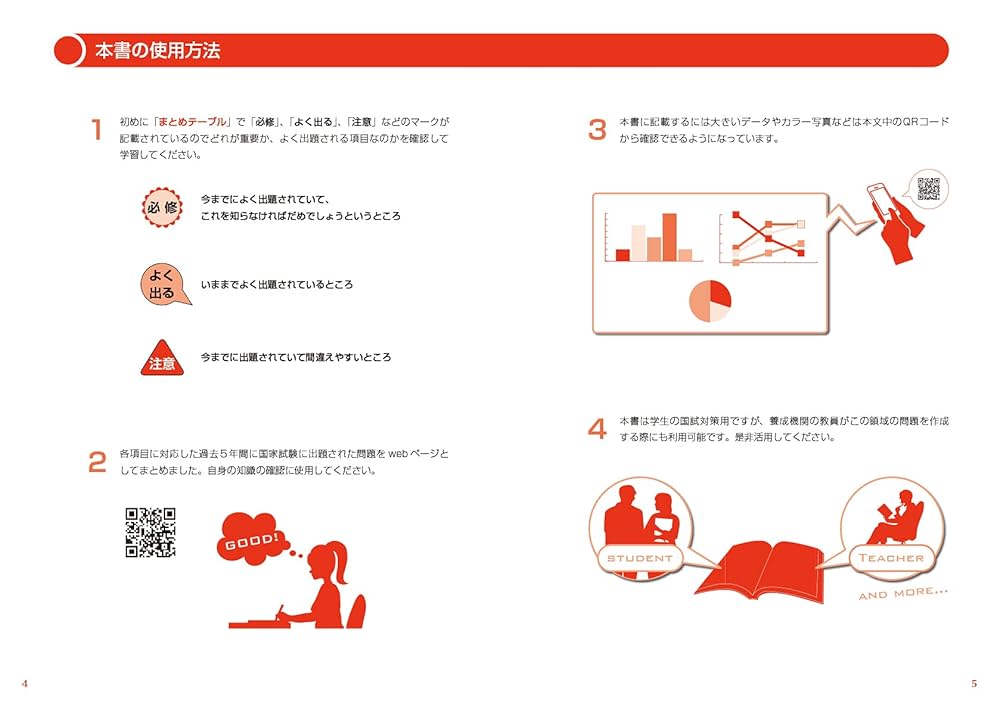 本書の使用方法

1 初めに「まとめテーブル」で「必修」、「よく出る」、「注意」などのマークが記載されているのでどれが重要か、よく出題される項目なのかを確認して学習してください。

必修 今までによく出題されていて、これを知らなければだめでしょうというところ

よく出る いままでよく出題されているところ

注意 今までに出題されていて間違えやすいところ

2 各項目に対応した過去５年間に国家試験に出題された問題を web ページとしてまとめました。自身の知識の確認に使用してください。

GOOD!

3 本書に記載するには大きいデータやカラー写真などは本文中のQRコードから確認できるようになっています。

4 本書は学生の国試対策用ですが、養成機関の教員がこの領域の問題を作成する際にも利用可能です。是非活用してください。

STUDENT

TEACHER

AND MORE...

4

5