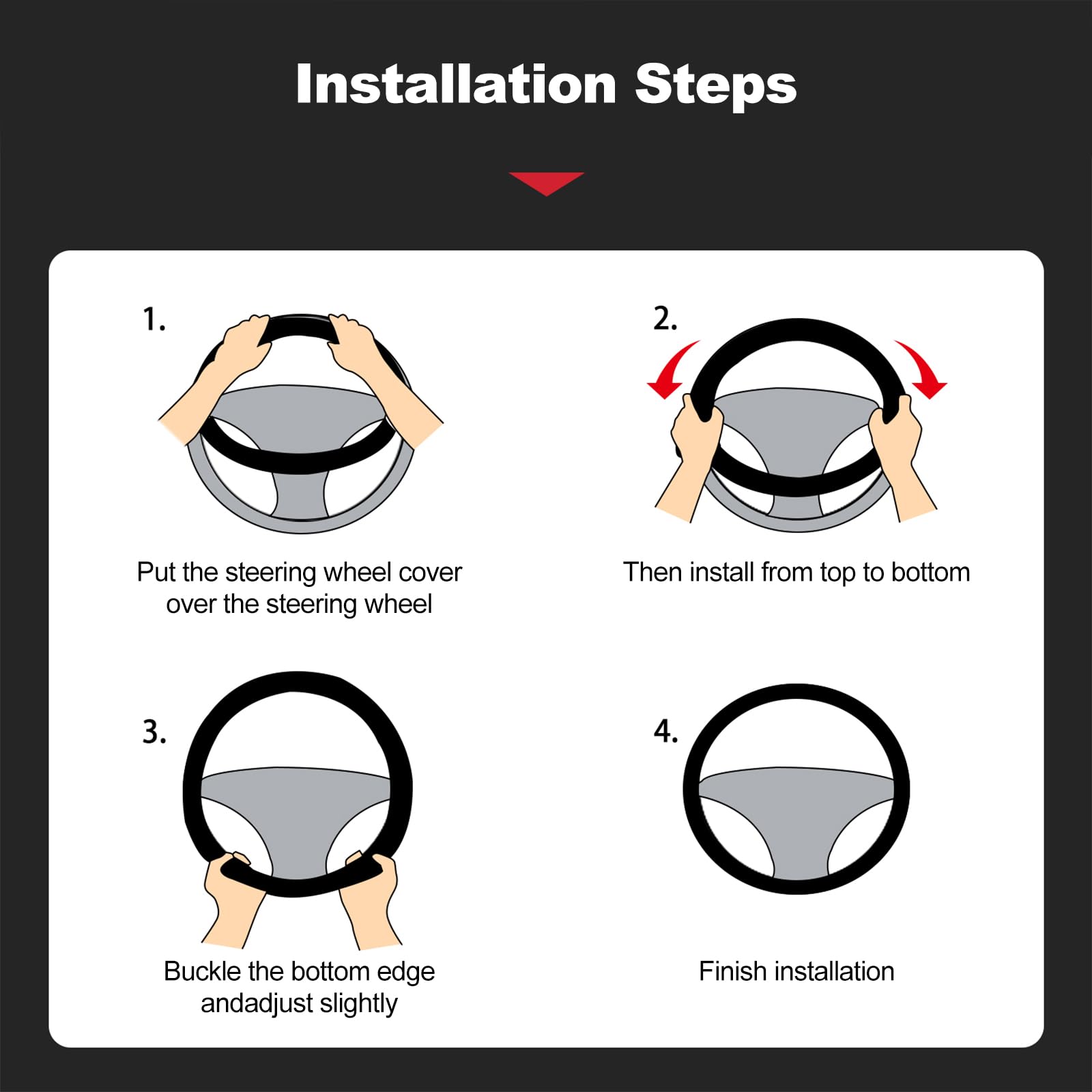 Installation Steps

1.

Put the steering wheel cover over the steering wheel

2.

Then install from top to bottom

3.

Buckle the bottom edge andadjust slightly

4.

Finish installation