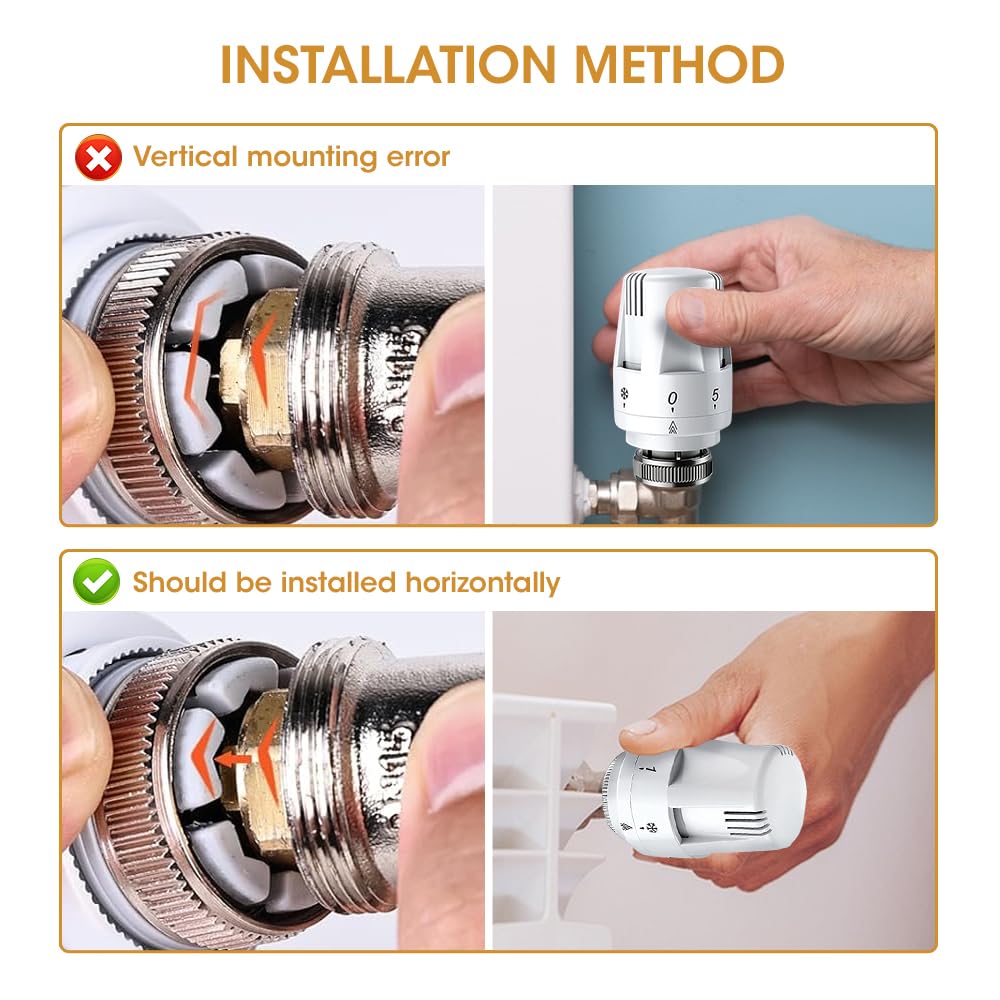 INSTALLATION METHOD

Vertical mounting error

0 5

Should be installed horizontally

1