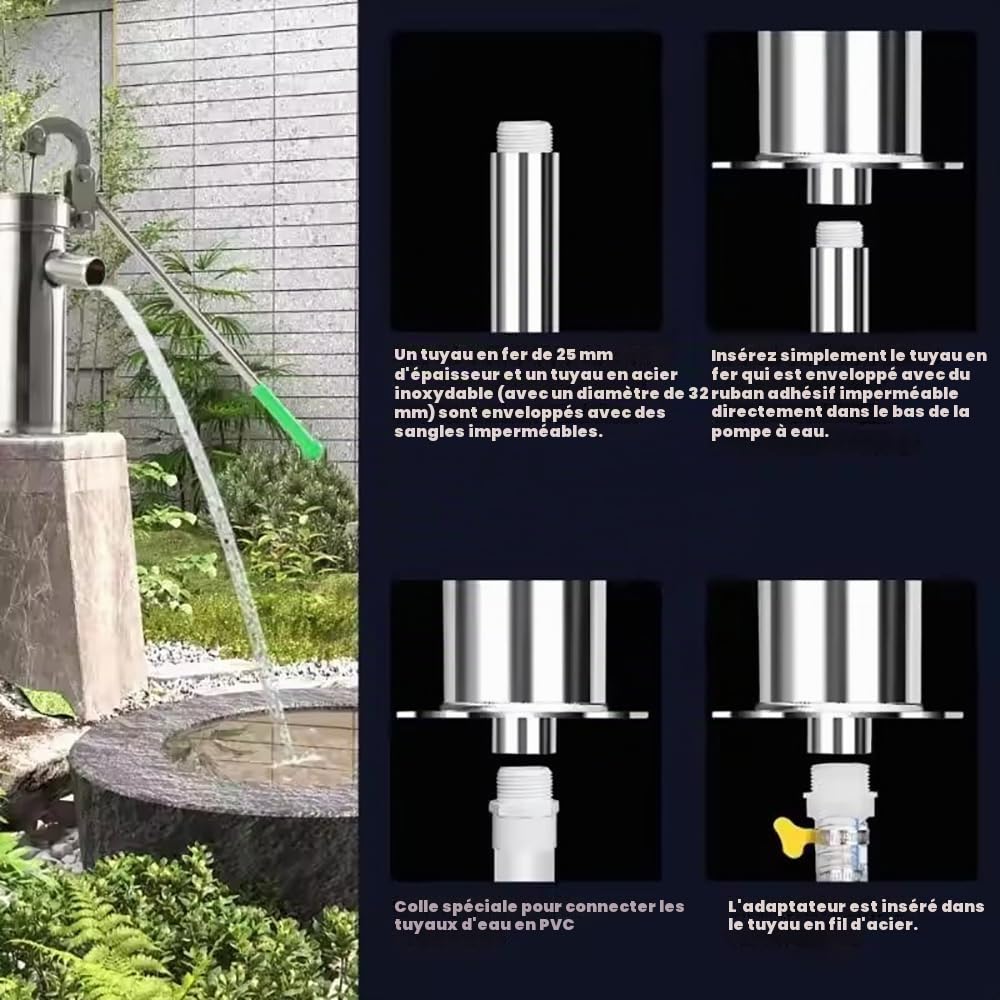 Un tuyau en fer de 25 mm d'épaisseur et un tuyau en acier inoxydable (avec un diamètre de 32 mm) sont enveloppés avec des sangles imperméables.

Insérez simplement le tuyau en fer qui est enveloppé avec du ruban adhésif imperméable directement dans le bas de la pompe à eau.

Colle spéciale pour connecter les tuyaux d'eau en PVC

L'adaptateur est inséré dans le tuyau en fil d'acier.