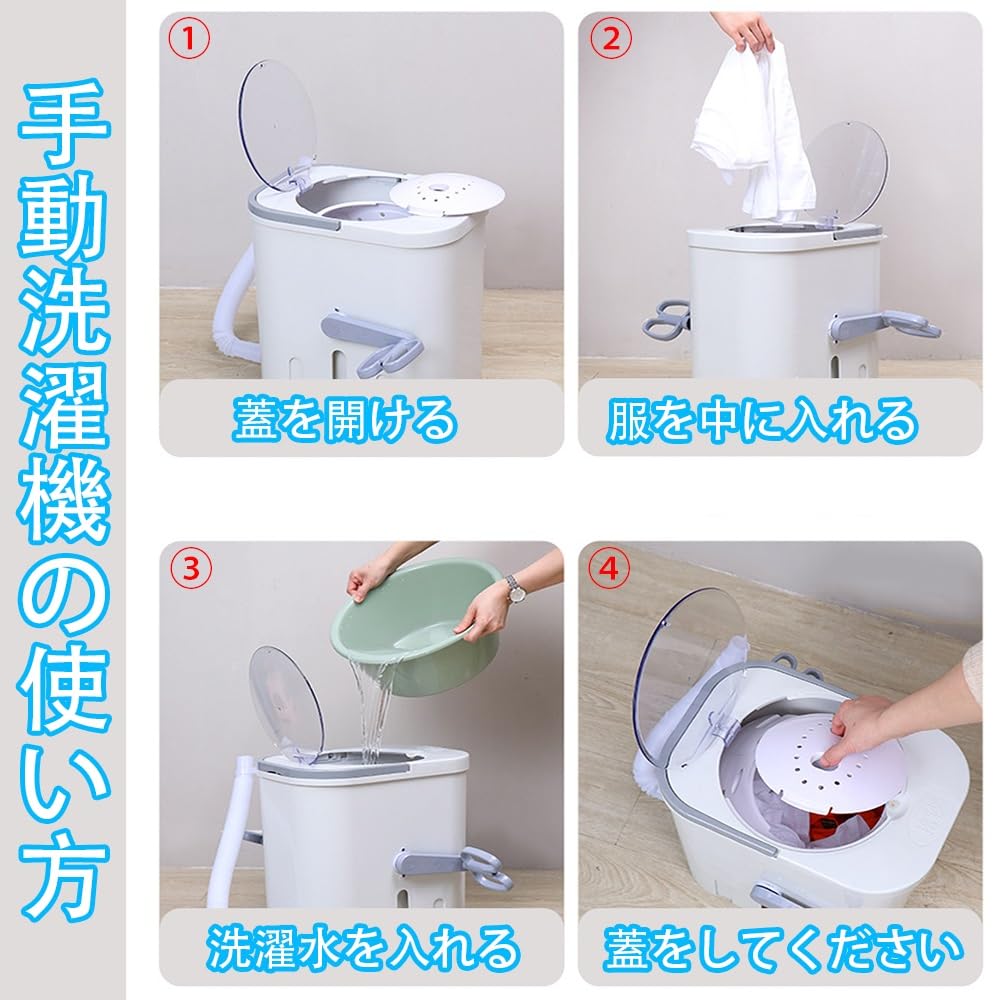 手動洗濯機の使い方

①
蓋を開ける

②
服を中に入れる

③
洗濯水を入れる

④
蓋をしてください