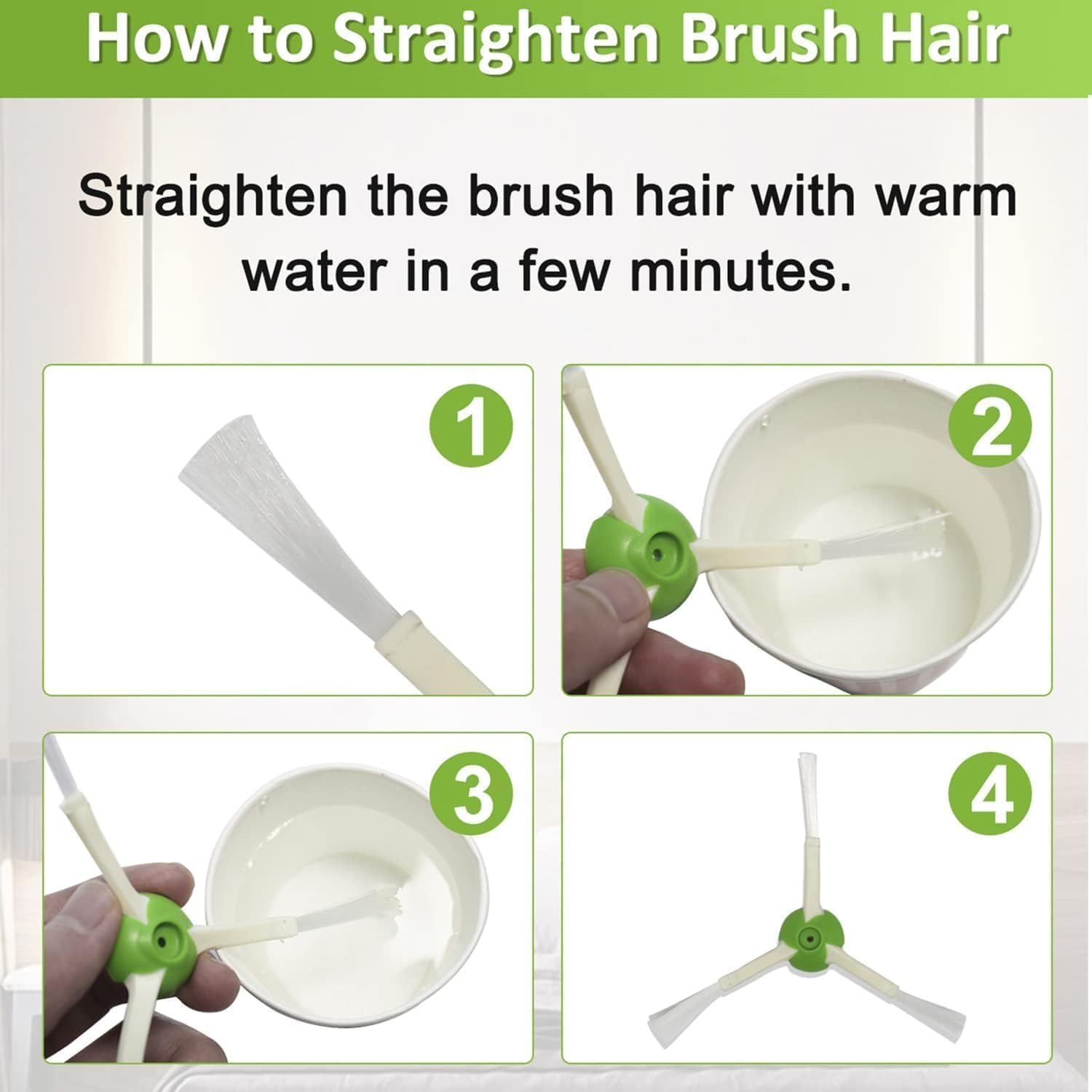 How to Straighten Brush Hair

Straighten the brush hair with warm water in a few minutes.

1

2

3

4