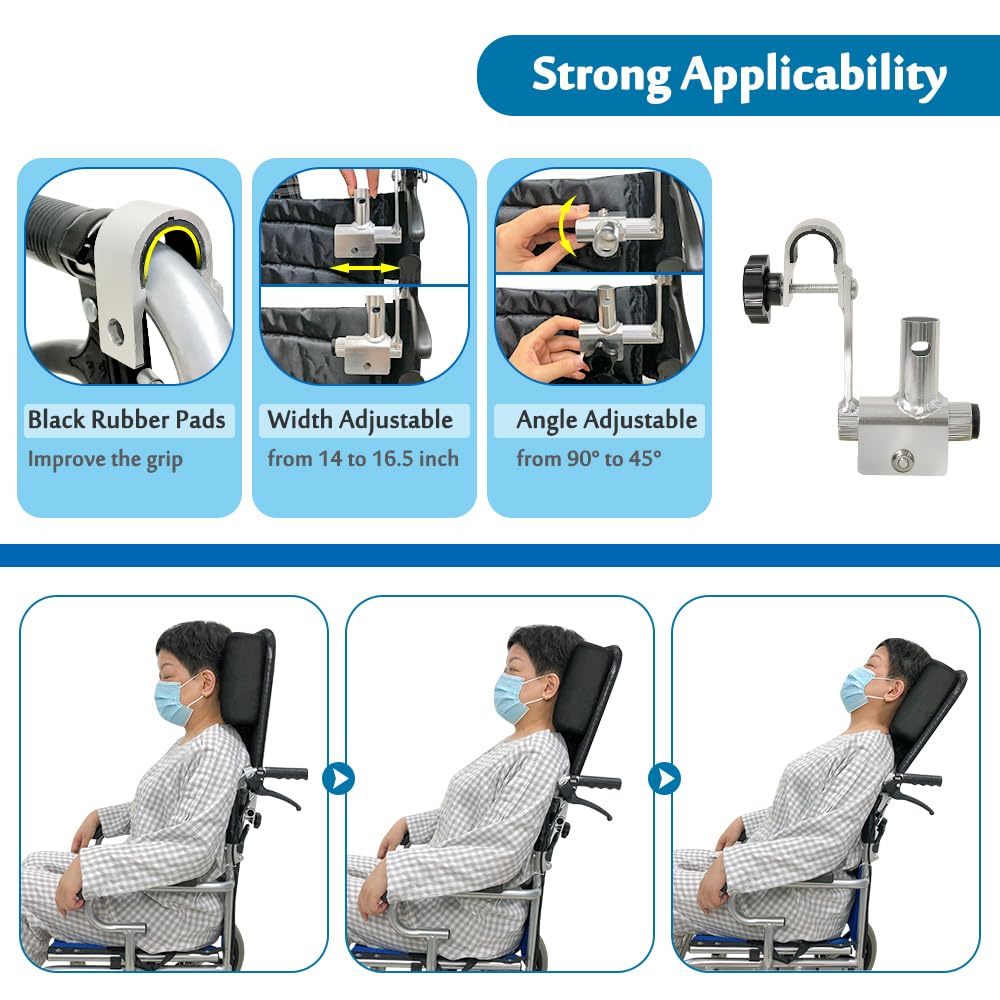 Strong Applicability

Black Rubber Pads
Improve the grip

Width Adjustable
from 14 to 16.5 inch

Angle Adjustable
from 90° to 45°