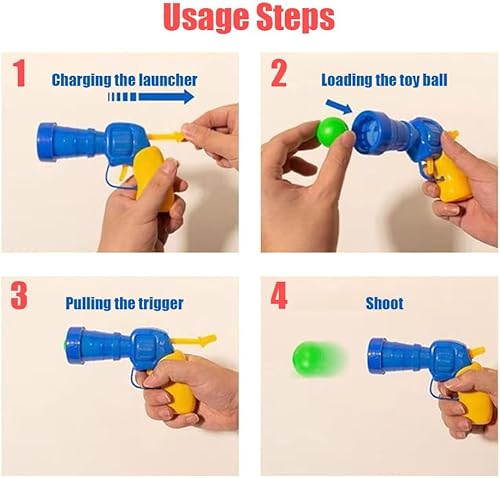 Usage Steps

1

Charging the launcher

2

Loading the toy ball

3

Pulling the trigger

4

Shoot