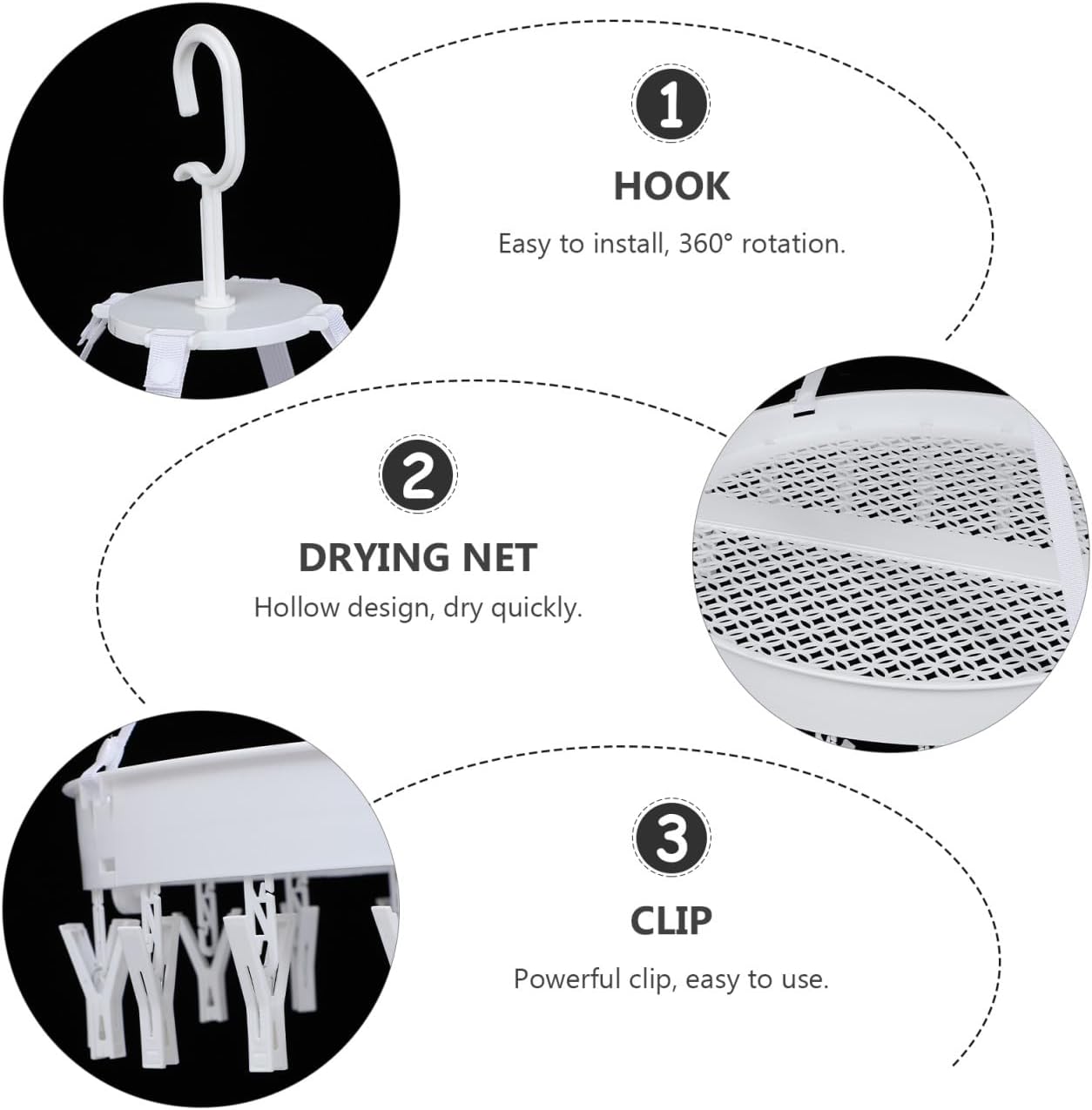 1

HOOK

Easy to install, 360° rotation.

2

DRYING NET

Hollow design, dry quickly.

3

CLIP

Powerful clip, easy to use.