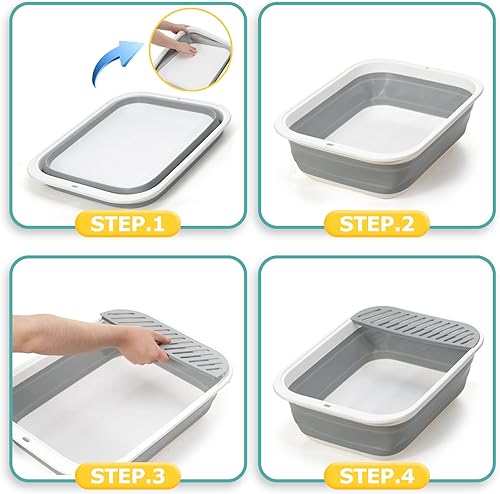 STEP.1

STEP.2

STEP.3

STEP.4