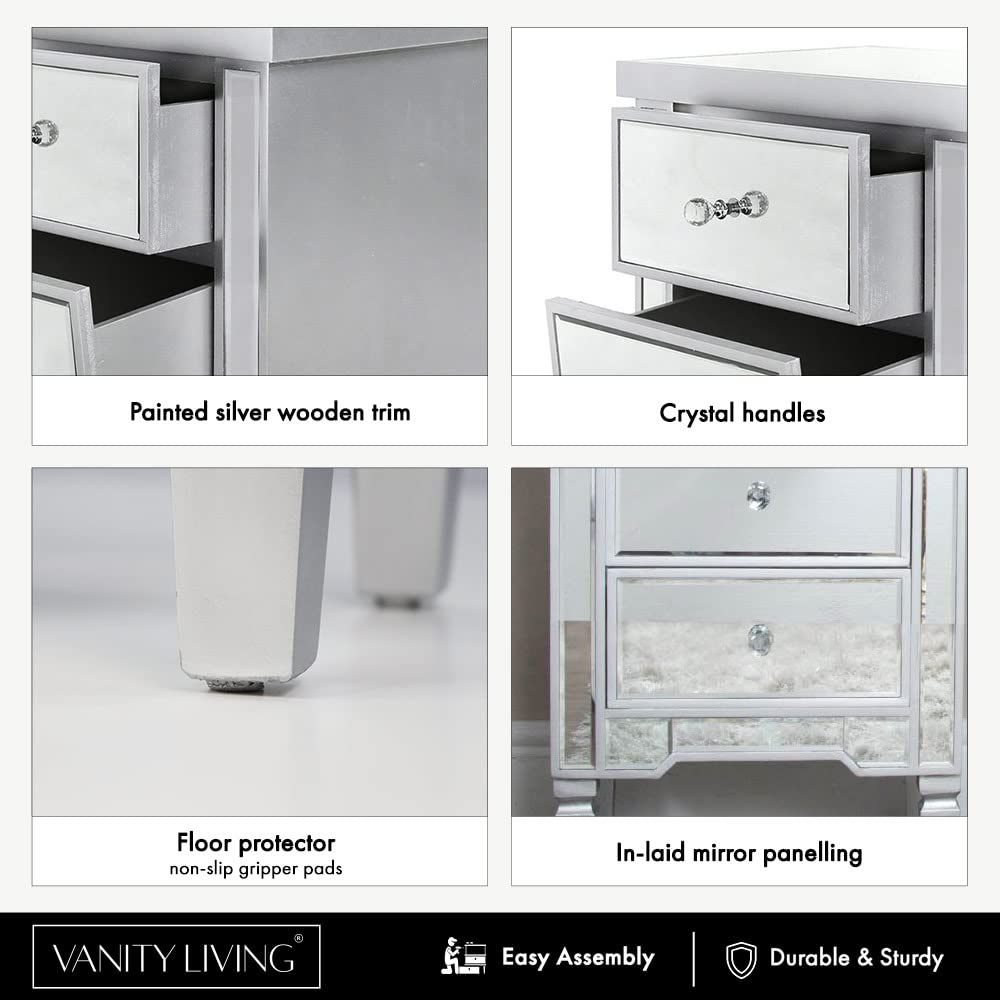 Painted silver wooden trim

Crystal handles

Floor protector
non-slip gripper pads

In-laid mirror panelling

VANITY LIVING®

Easy Assembly

Durable & Sturdy