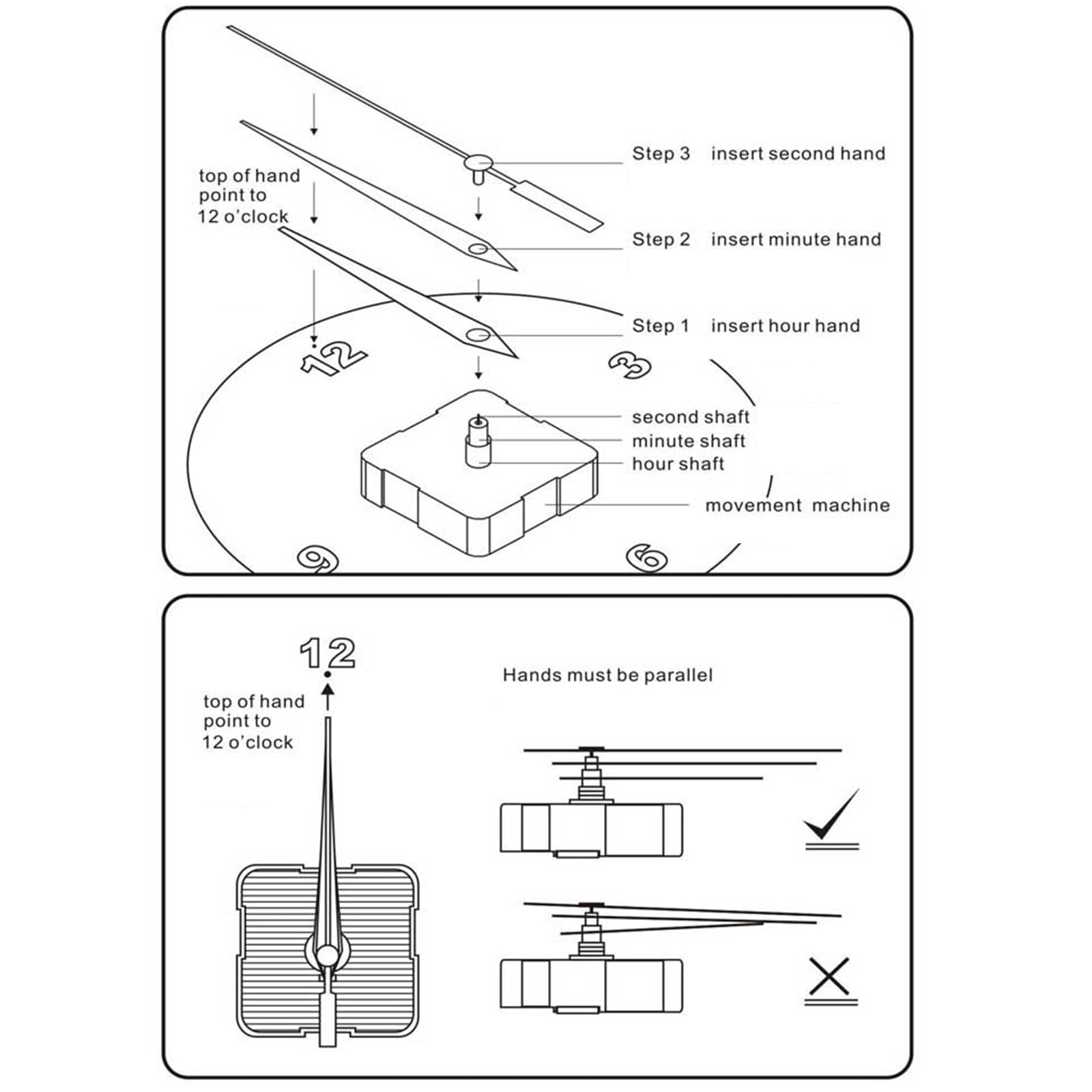 top of hand point to 12 o'clock

Step 3 insert second hand

Step 2 insert minute hand

Step 1 insert hour hand

12

3

second shaft
minute shaft
hour shaft

movement machine

9

6

12

top of hand point to 12 o'clock

Hands must be parallel