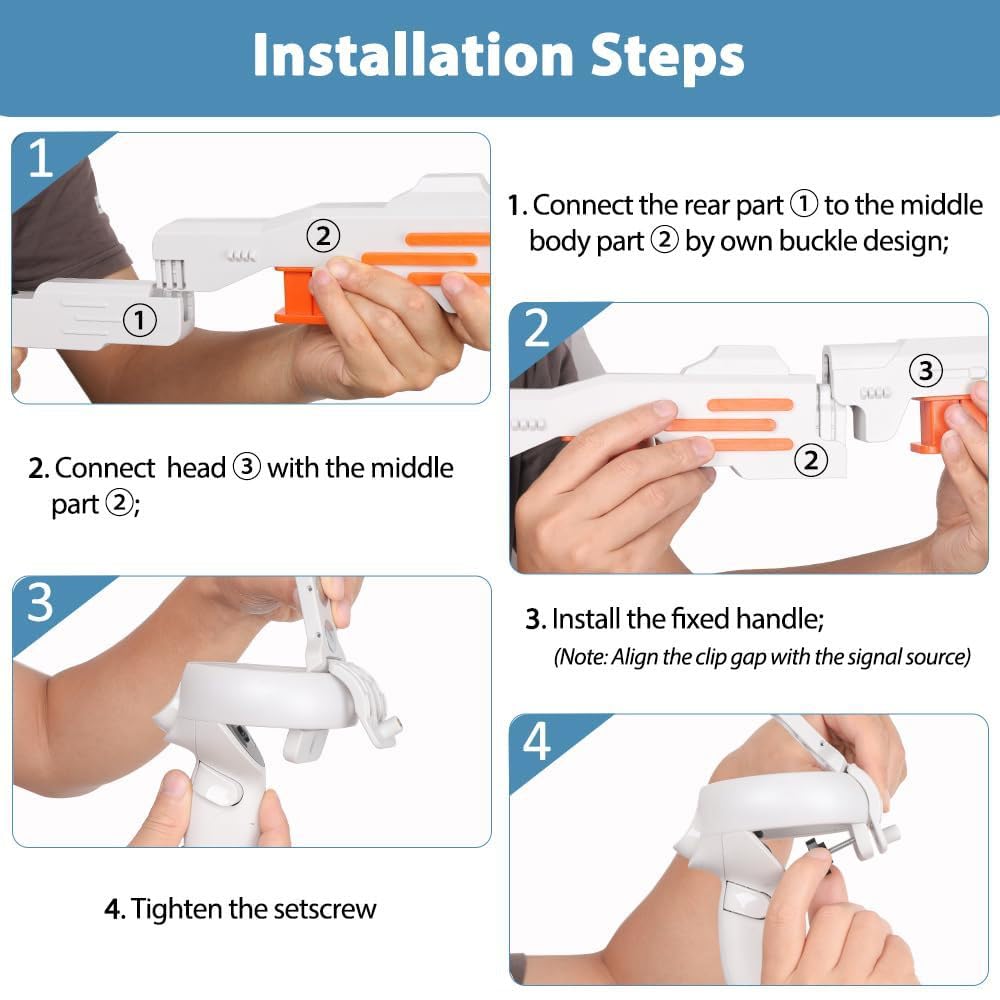 Installation Steps

1

② ①

1. Connect the rear part ① to the middle body part ② by own buckle design;

2

③ ②

2. Connect head ③ with the middle part ②;

3

3. Install the fixed handle;
(Note: Align the clip gap with the signal source)

4

4. Tighten the setscrew