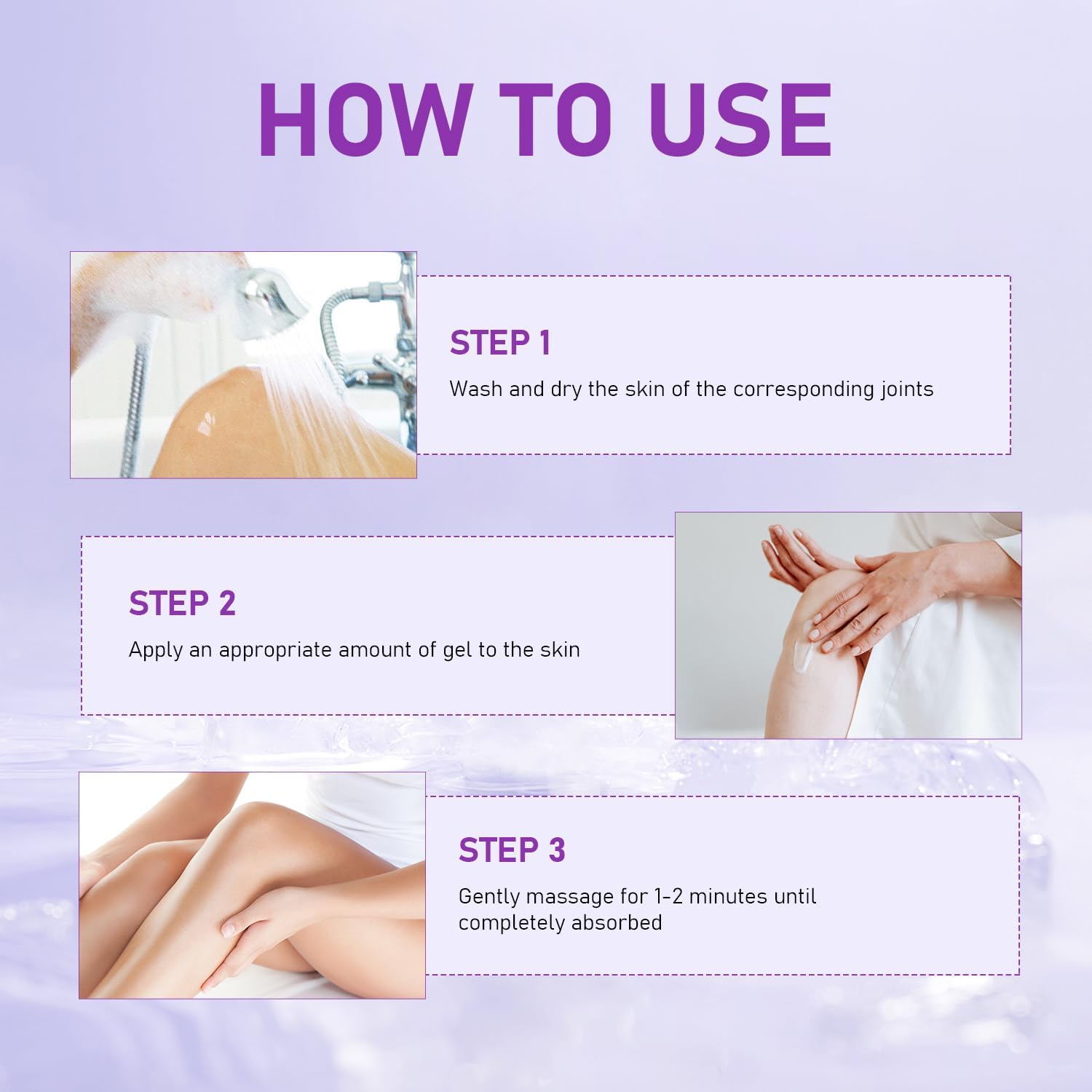 HOW TO USE

STEP 1

Wash and dry the skin of the corresponding joints

STEP 2

Apply an appropriate amount of gel to the skin

STEP 3

Gently massage for 1-2 minutes until completely absorbed