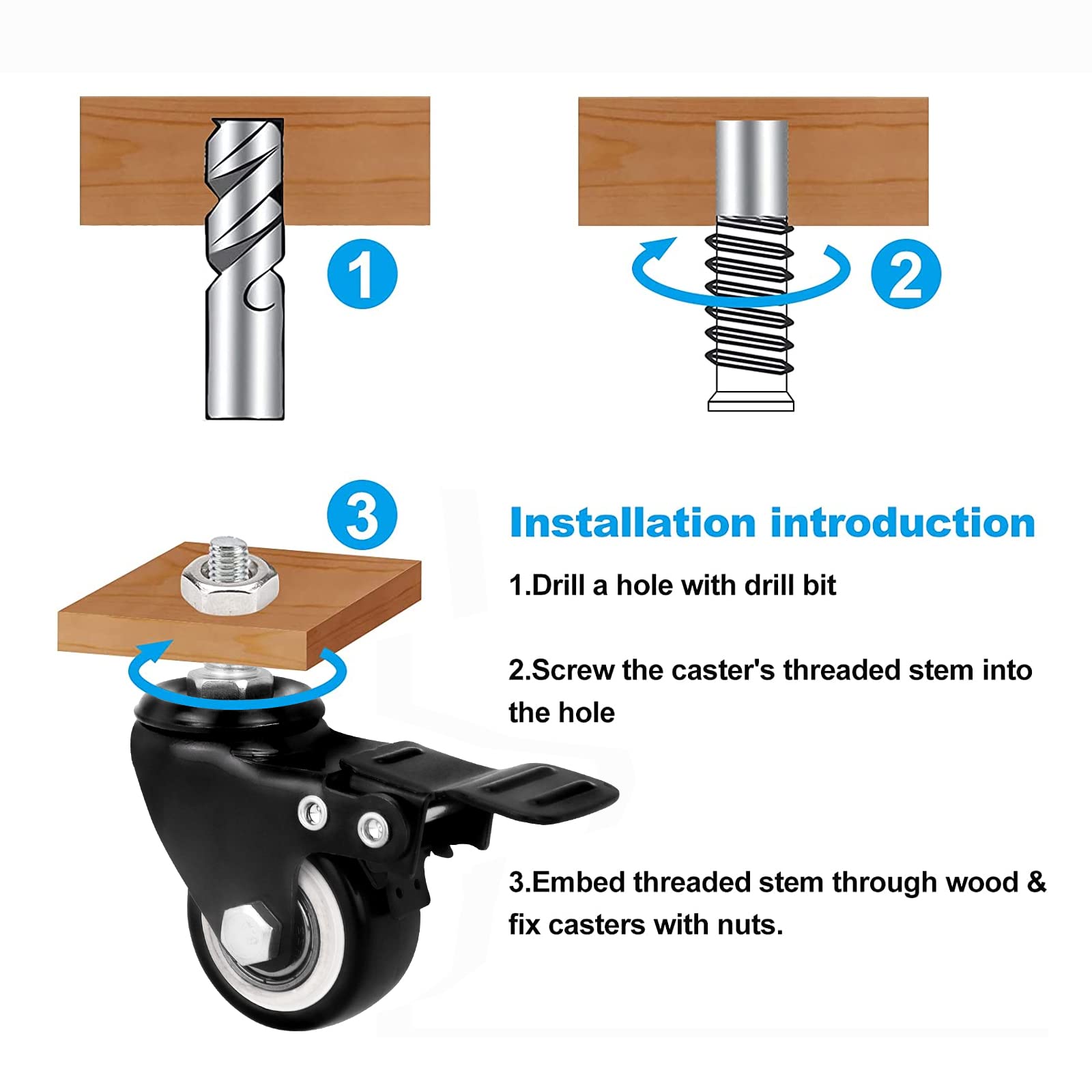 1

2

3

Installation introduction

1.Drill a hole with drill bit

2.Screw the caster's threaded stem into the hole

3.Embed threaded stem through wood & fix casters with nuts.