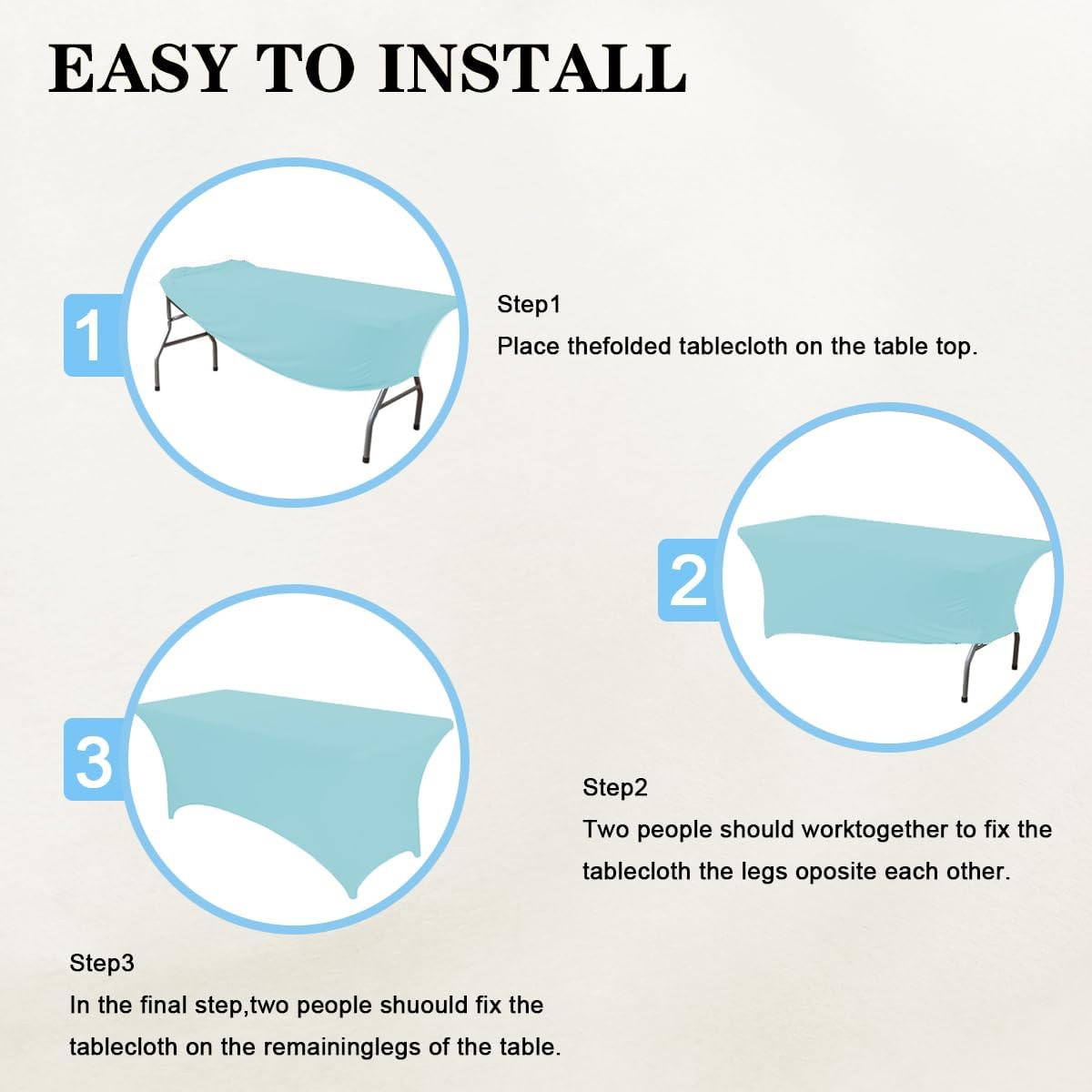 EASY TO INSTALL

1

Step1
Place thefolded tablecloth on the table top.

2

3

Step2
Two people should worktogether to fix the tablecloth the legs oposite each other.

Step3
In the final step,two people shuould fix the tablecloth on the remaininglegs of the table.