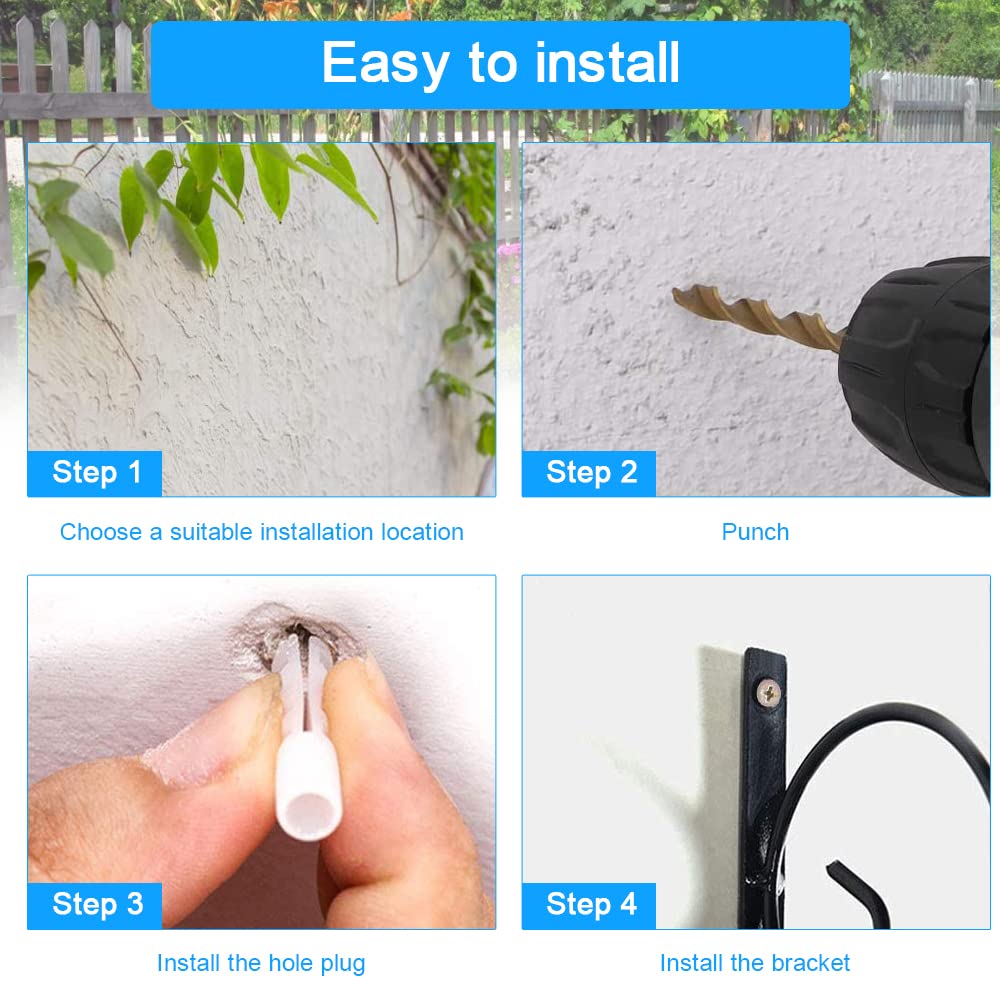 Easy to install

Step 1

Choose a suitable installation location

Step 2

Punch

Step 3

Install the hole plug

Step 4

Install the bracket