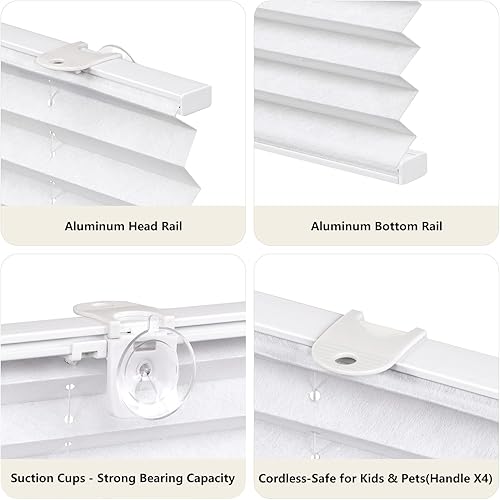 Aluminum Head Rail

Aluminum Bottom Rail

Suction Cups - Strong Bearing Capacity

Cordless-Safe for Kids & Pets(Handle X4)