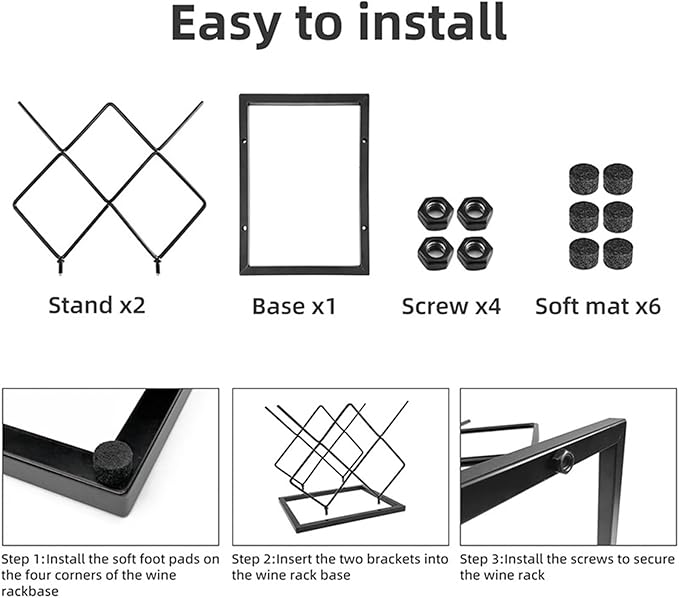 Easy to install

Stand x2

Base x1

Screw x4

Soft mat x6

Step 1:Install the soft foot pads on the four corners of the wine rackbase

Step 2:Insert the two brackets into the wine rack base

Step 3:Install the screws to secure the wine rack