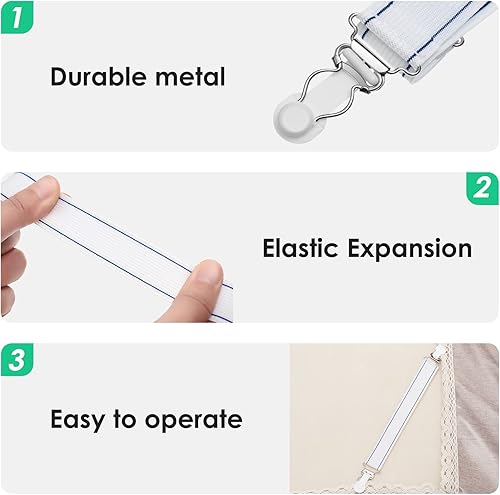 1

Durable metal

2

Elastic Expansion

3

Easy to operate