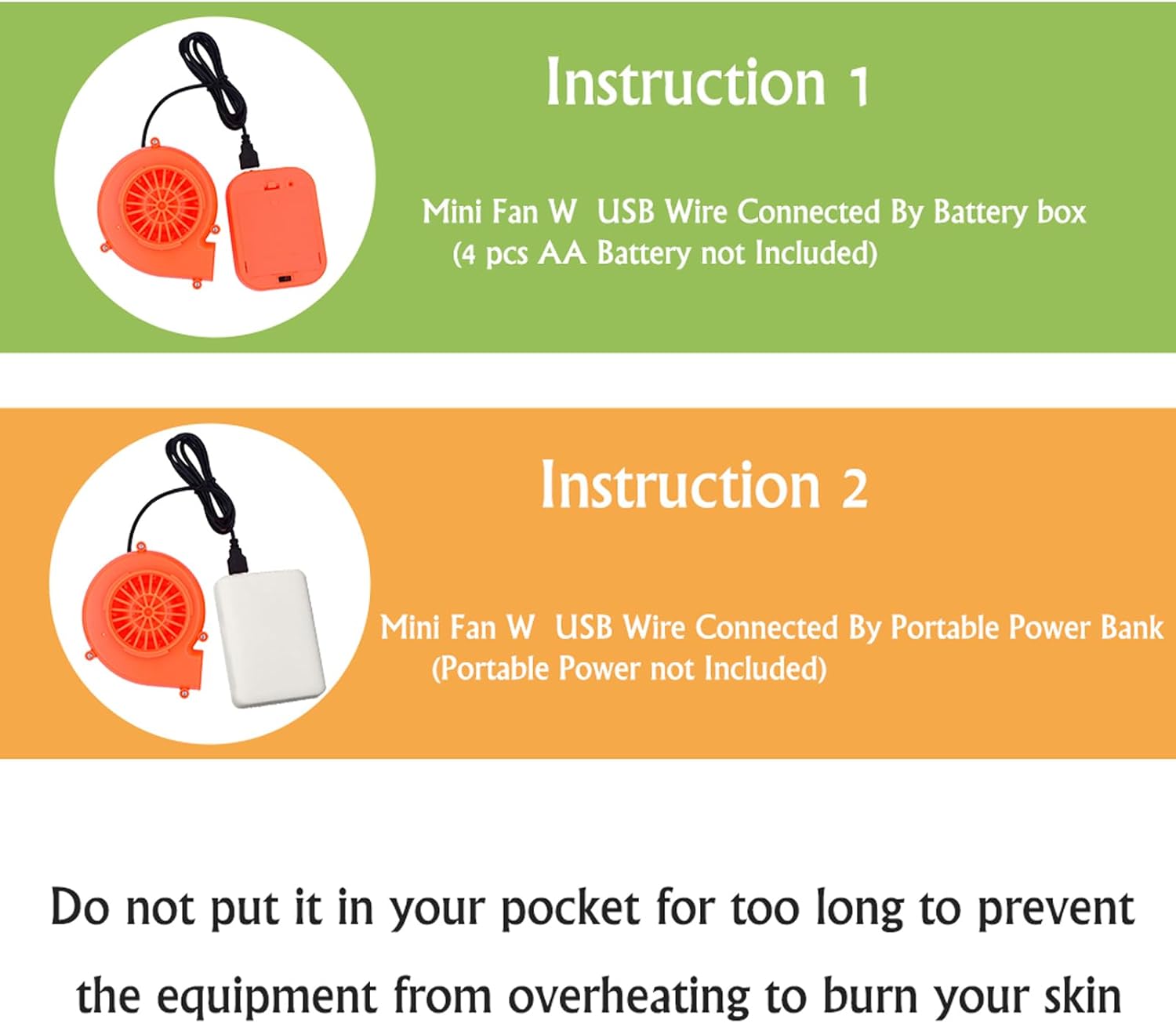 Instruction 1

Mini Fan W USB Wire Connected By Battery box
(4 pcs AA Battery not Included)

Instruction 2

Mini Fan W USB Wire Connected By Portable Power Bank
(Portable Power not Included)

Do not put it in your pocket for too long to prevent the equipment from overheating to burn your skin