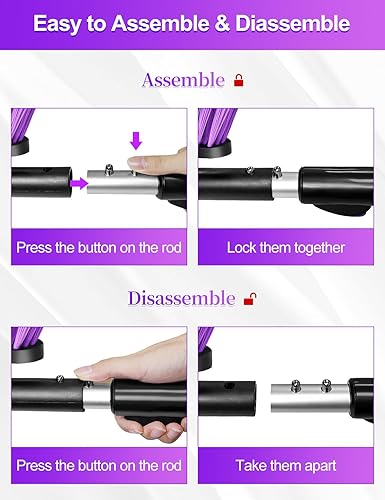 Easy to Assemble & Diassemble

Assemble

Press the button on the rod

Lock them together

Disassemble

Press the button on the rod

Take them apart