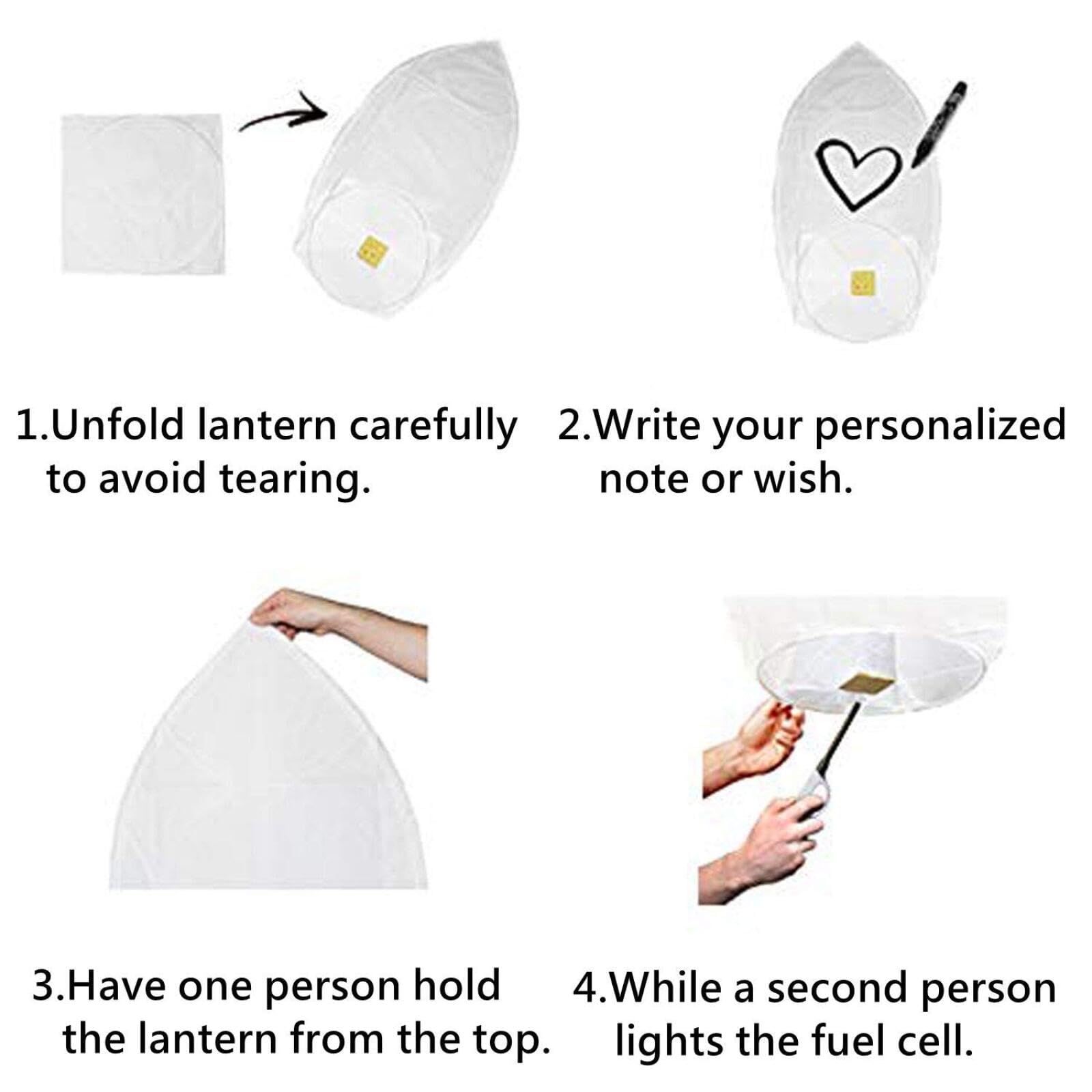 1.Unfold lantern carefully to avoid tearing.

2.Write your personalized note or wish.

3.Have one person hold the lantern from the top.

4.While a second person lights the fuel cell.