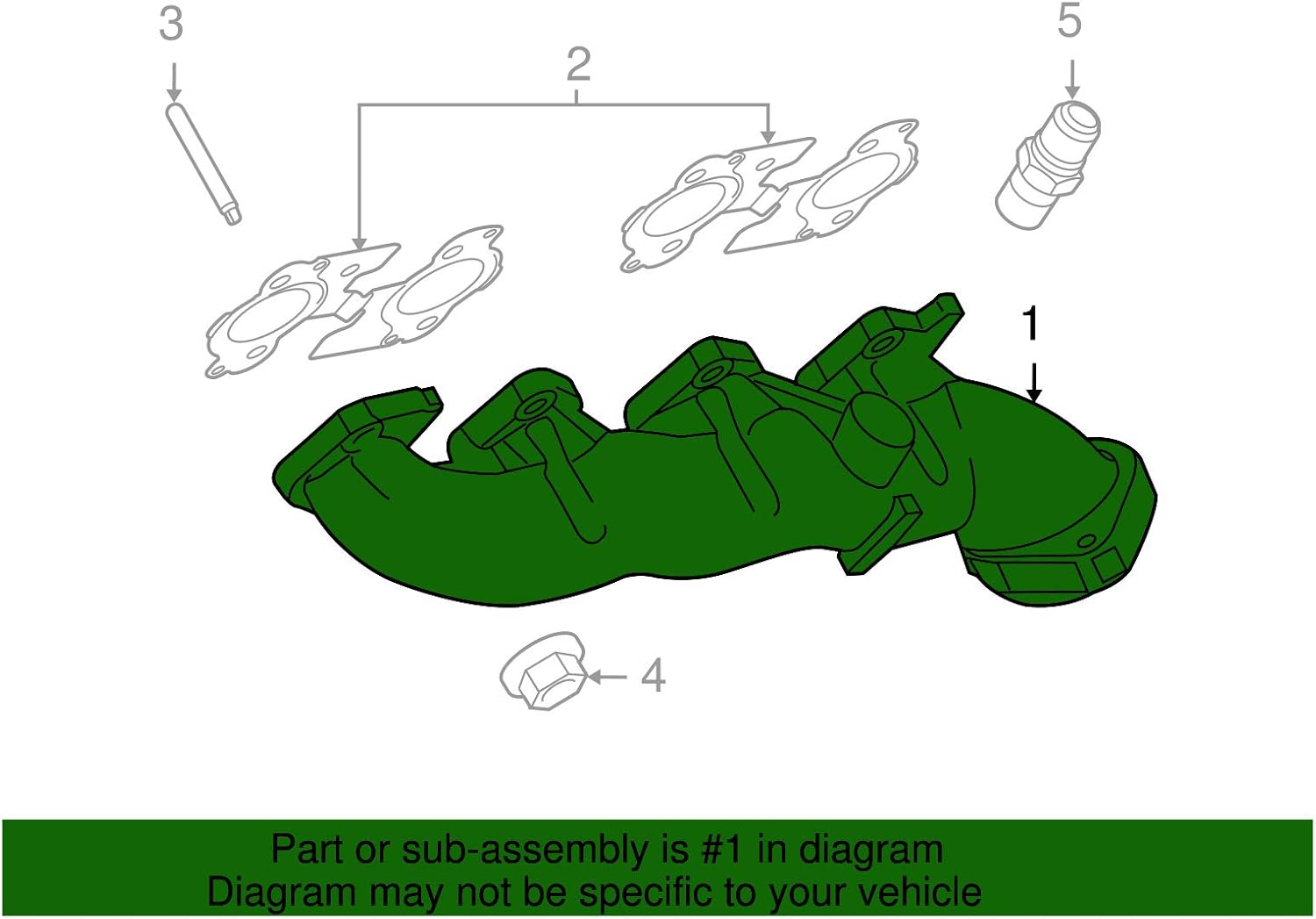 3

2

5

1

4

Part or sub-assembly is #1 in diagram
Diagram may not be specific to your vehicle