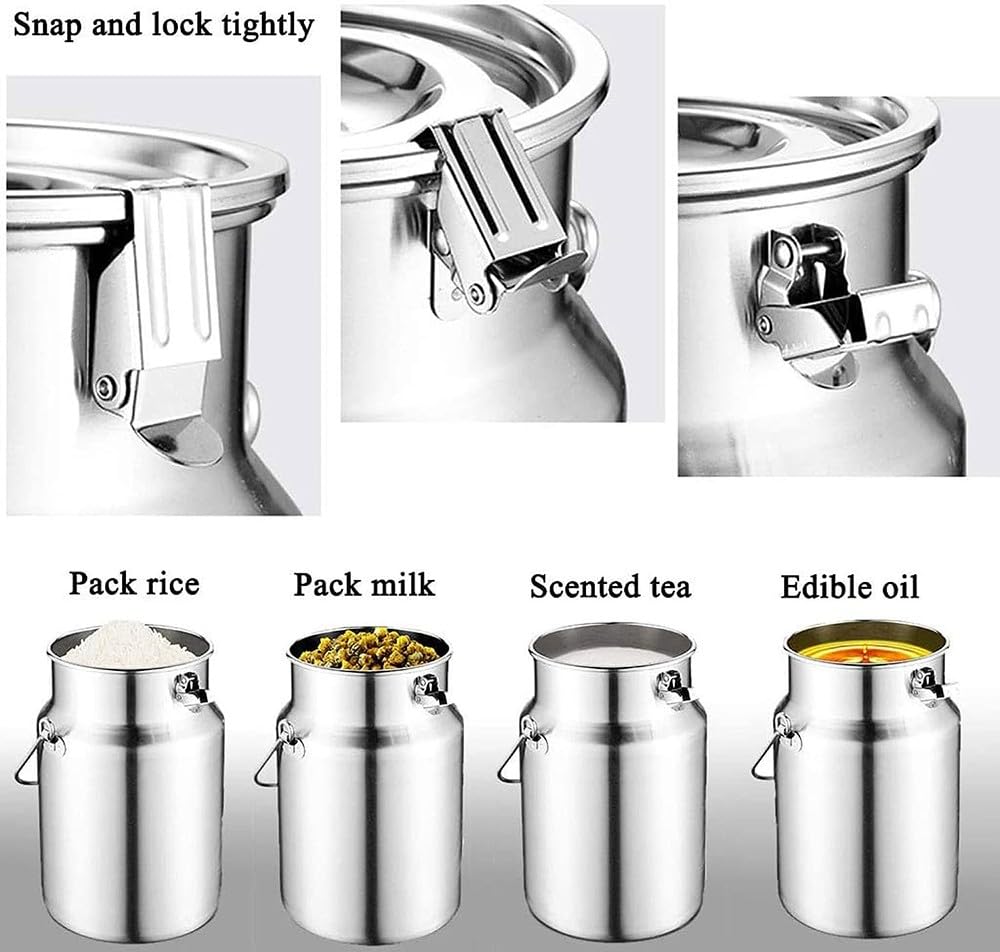 Snap and lock tightly

Pack rice

Pack milk

Scented tea

Edible oil