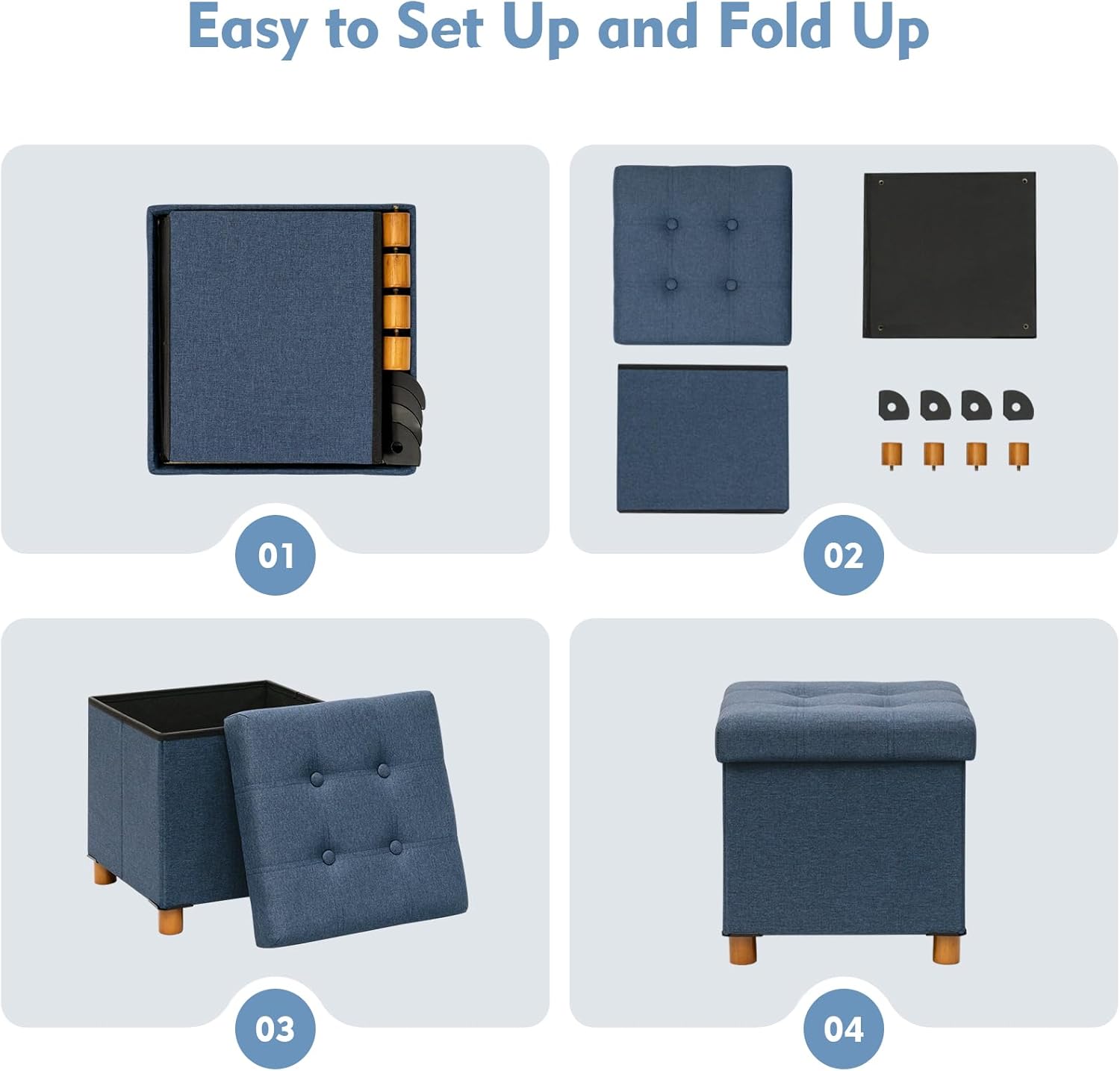 Easy to Set Up and Fold Up

01

02

03

04