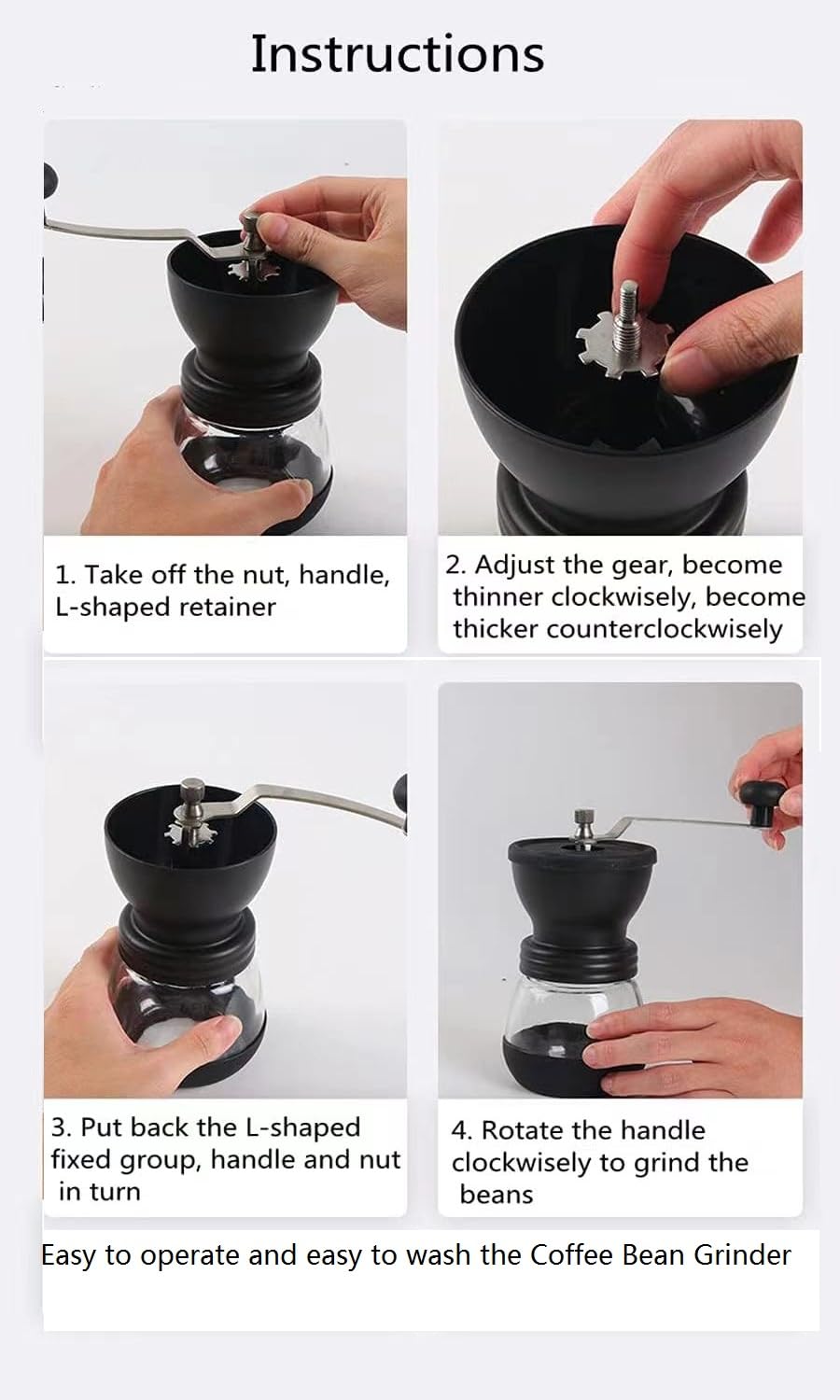 Instructions

1. Take off the nut, handle, L-shaped retainer

2. Adjust the gear, become thinner clockwisely, become thicker counterclockwisely

3. Put back the L-shaped fixed group, handle and nut in turn

4. Rotate the handle clockwisely to grind the beans

Easy to operate and easy to wash the Coffee Bean Grinder