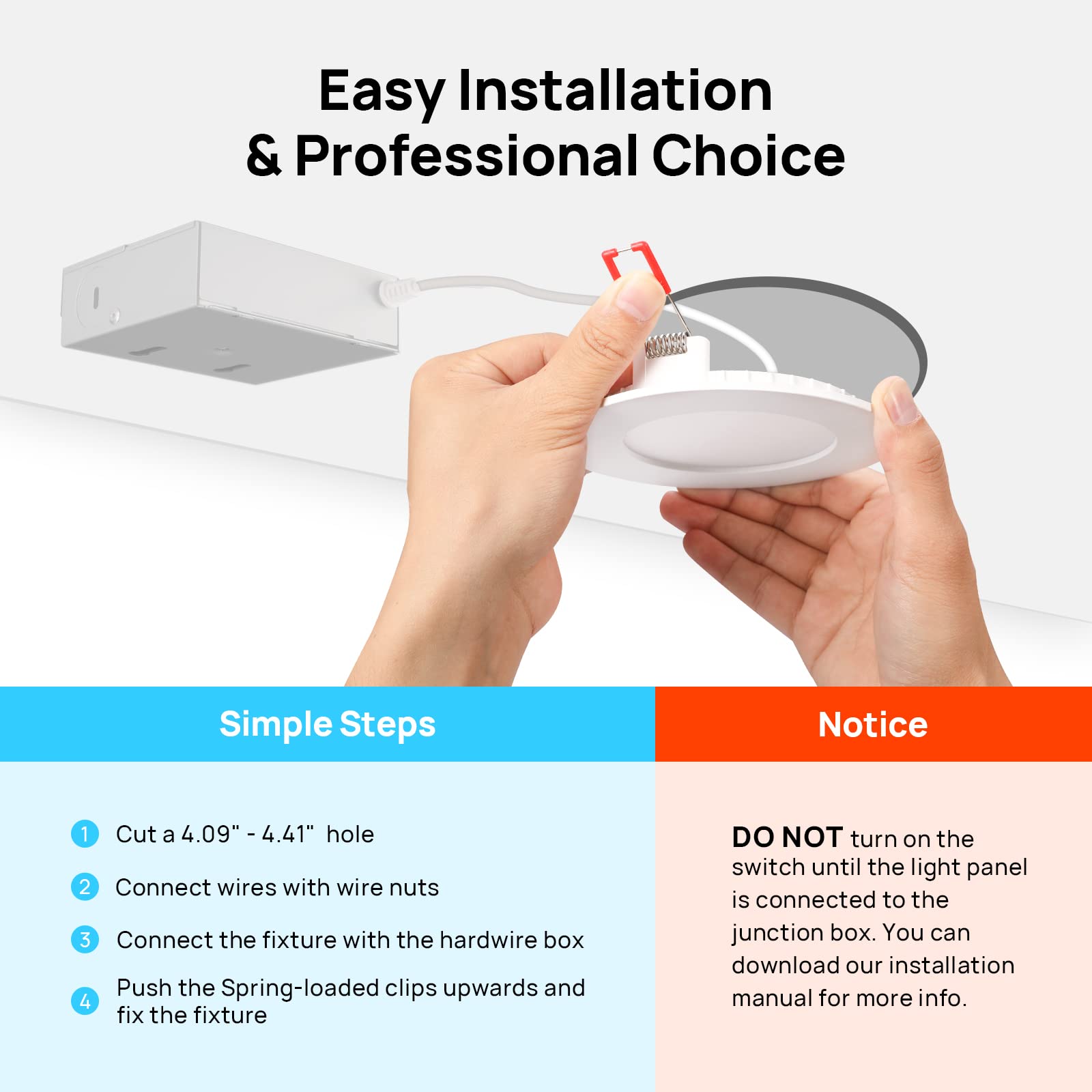 Easy Installation
& Professional Choice

Simple Steps

1 Cut a 4.09" - 4.41" hole

2 Connect wires with wire nuts

3 Connect the fixture with the hardwire box

4 Push the Spring-loaded clips upwards and fix the fixture

Notice

DO NOT turn on the switch until the light panel is connected to the junction box. You can download our installation manual for more info.