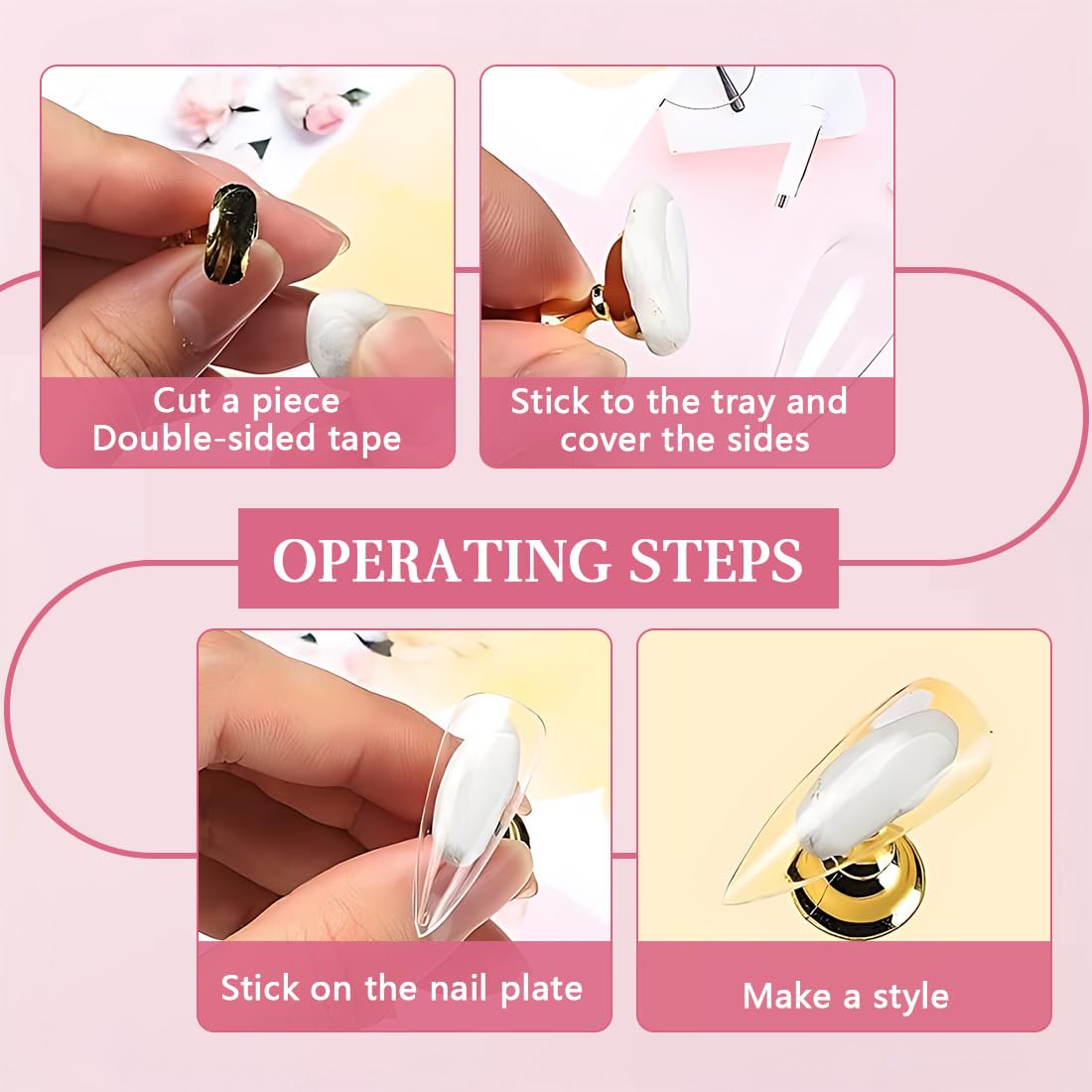 Cut a piece
Double-sided tape

Stick to the tray and
cover the sides

OPERATING STEPS

Stick on the nail plate

Make a style