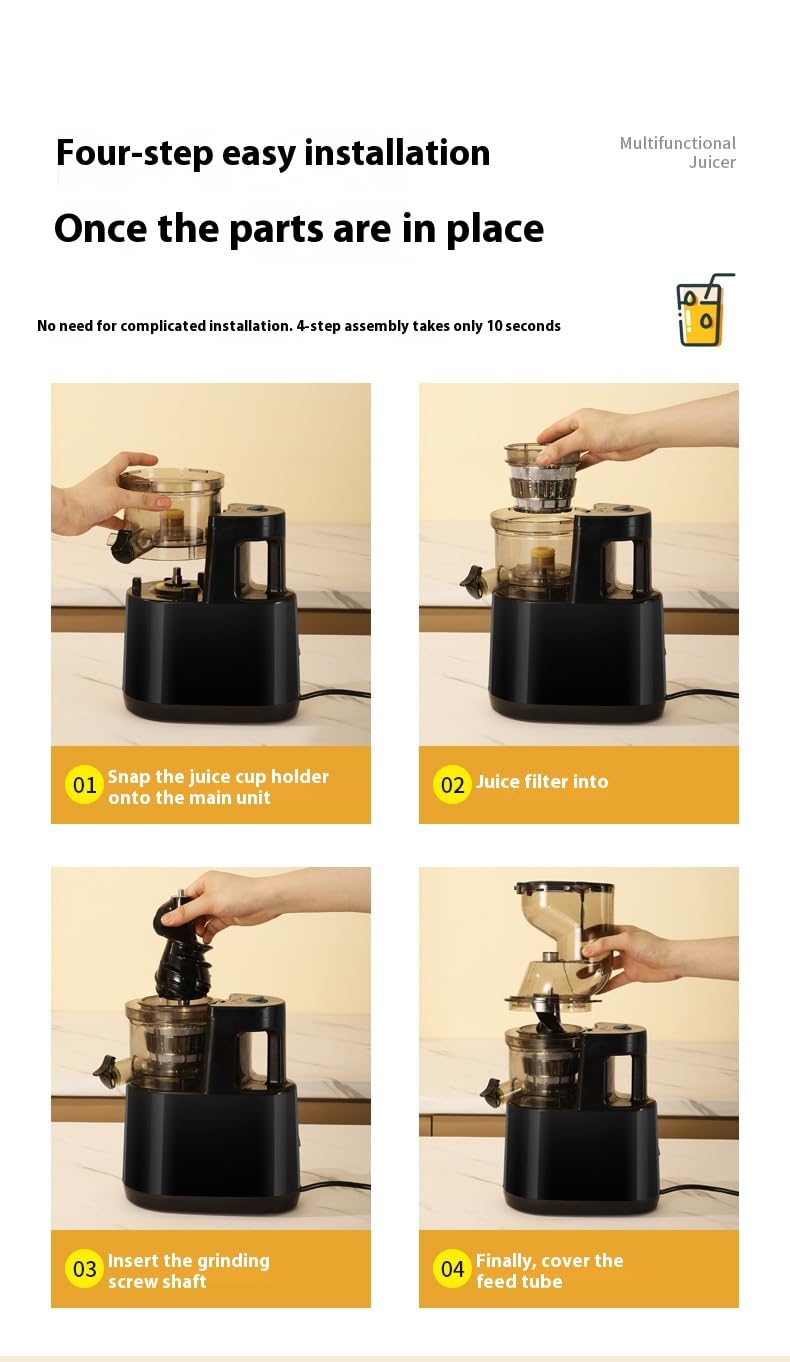 Four-step easy installation

Multifunctional Juicer

Once the parts are in place

No need for complicated installation. 4-step assembly takes only 10 seconds

01 Snap the juice cup holder onto the main unit

02 Juice filter into

03 Insert the grinding screw shaft

04 Finally, cover the feed tube